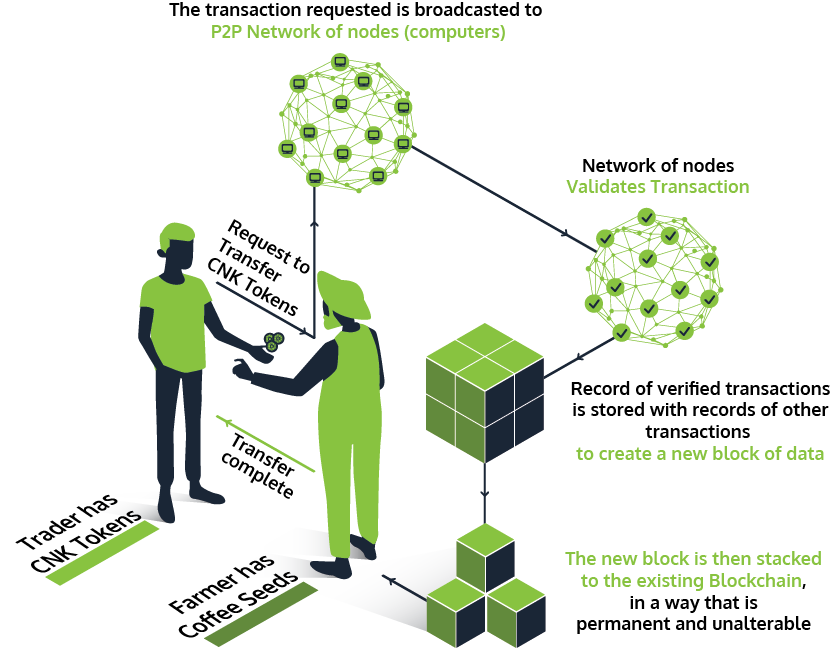 The transaction requested is broadcasted to
P2P Network of nodes (computers)

Network of nodes
Validates Transaction

Request to Transfer CNK Tokens

Record of verified transactions is stored with records of other transactions to create a new block of data

Transfer complete

Trader has CNK Tokens

Farmer has Coffee Seeds

The new block is then stacked to the existing Blockchain, in a way that is permanent and unalterable