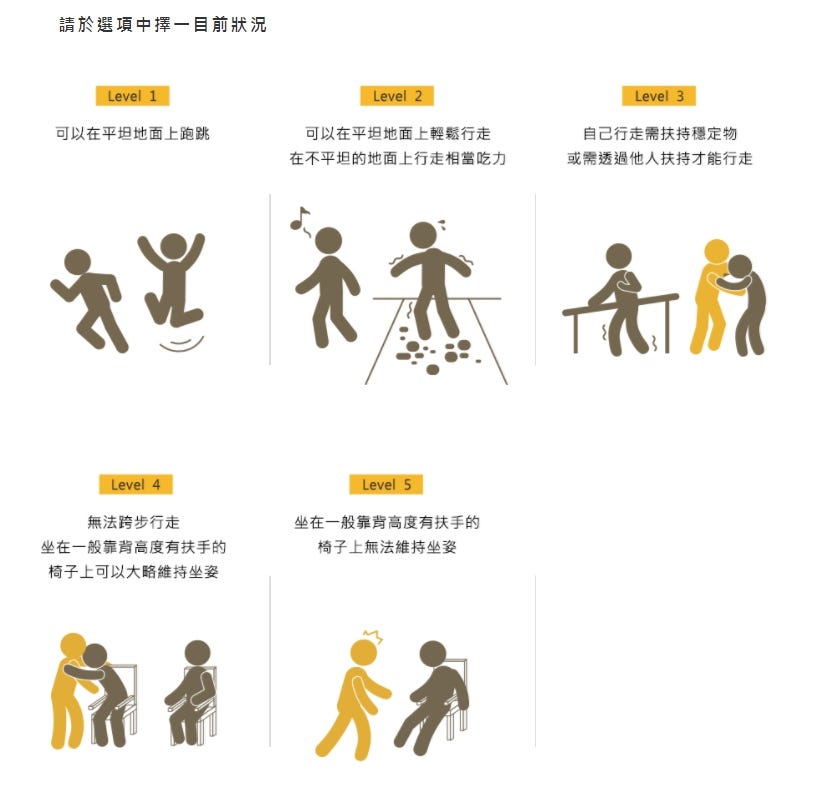 請於選項中擇一目前狀況

Level 1

可以在平坦地面上跑跳

Level 2

可以在平坦地面上輕鬆行走
在不平坦的地面上行走相當吃力

Level 3

自己行走需扶持穩定物
或需透過他人扶持才能行走

Level 4

無法跨步行走
坐在一般靠背高度有扶手的
椅子上可以大略維持坐姿

Level 5

坐在一般靠背高度有扶手的
椅子上無法維持坐姿