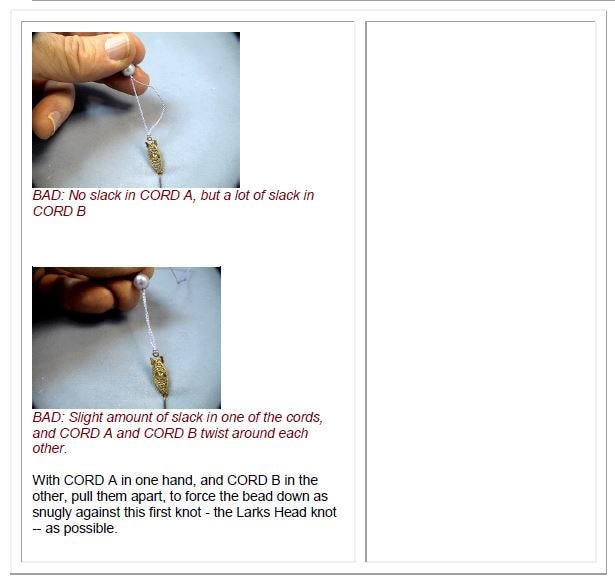 BAD: No slack in CORD A, but a lot of slack in CORD B

BAD: Slight amount of slack in one of the cords, and CORD A and CORD B twist around each other.

With CORD A in one hand, and CORD B in the other, pull them apart, to force the bead down as snugly against this first knot - the Larks Head knot -- as possible.