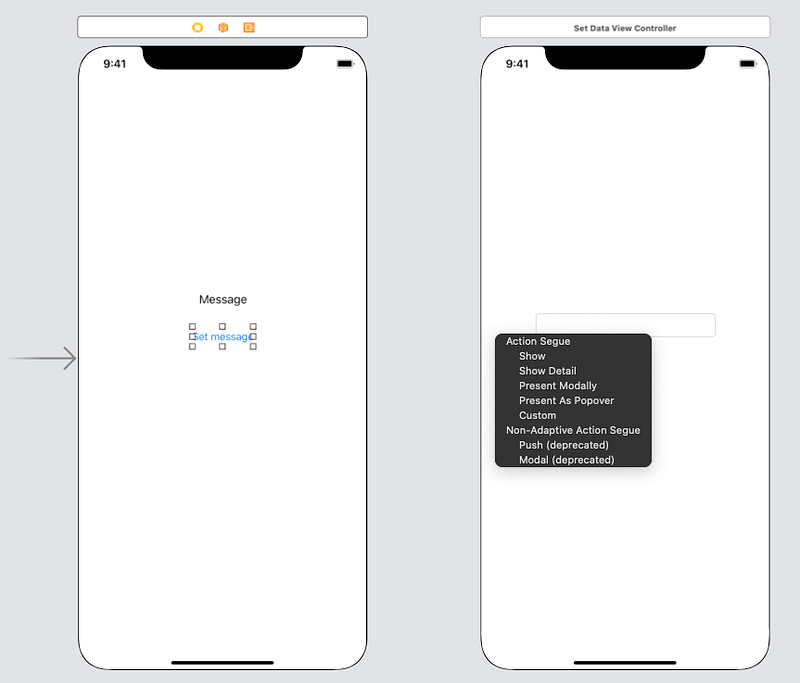 9:41

Message

Set message

Set Data View Controller

9:41

Action Segue
Show
Show Detail
Present Modally
Present As Popover
Custom
Non-Adaptive Action Segue
Push (deprecated)
Modal (deprecated)