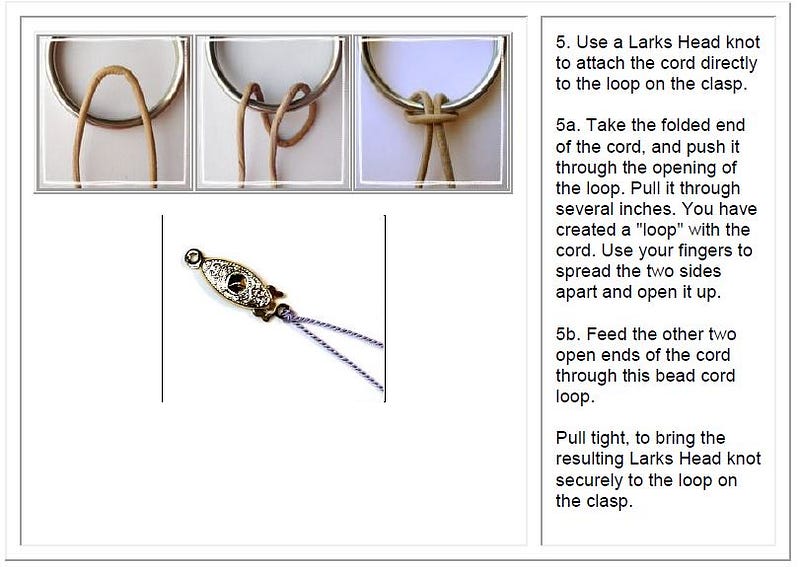 5. Use a Larks Head knot to attach the cord directly to the loop on the clasp.

5a. Take the folded end of the cord, and push it through the opening of the loop. Pull it through several inches. You have created a "loop" with the cord. Use your fingers to spread the two sides apart and open it up.

5b. Feed the other two open ends of the cord through this bead cord loop.

Pull tight, to bring the resulting Larks Head knot securely to the loop on the clasp.