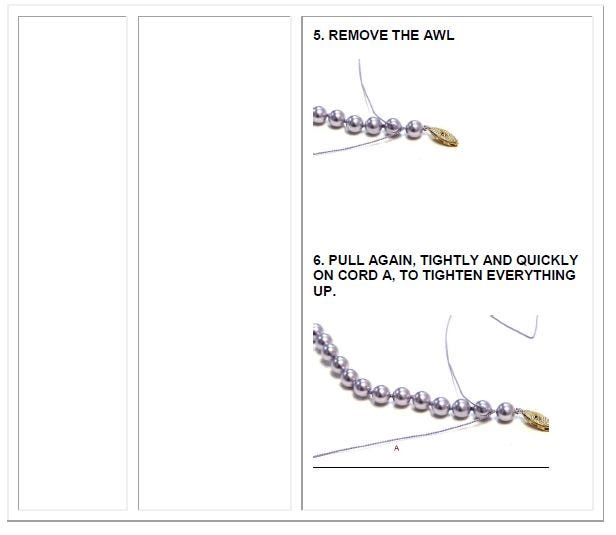 5. REMOVE THE AWL

6. PULL AGAIN, TIGHTLY AND QUICKLY ON CORD A, TO TIGHTEN EVERYTHING UP.

A