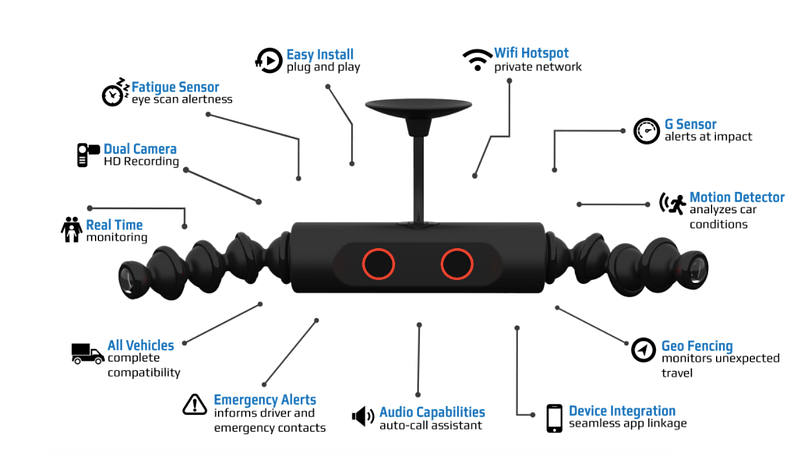 Easy Install
plug and play

Wifi Hotspot
private network

Fatigue Sensor
eye scan alertness

G Sensor
alerts at impact

Dual Camera
HD Recording

Motion Detector
analyzes car conditions

Real Time
monitoring

All Vehicles
complete compatibility

Geo Fencing
monitors unexpected travel

Emergency Alerts
informs driver and emergency contacts

Audio Capabilities
auto-call assistant

Device Integration
seamless app linkage