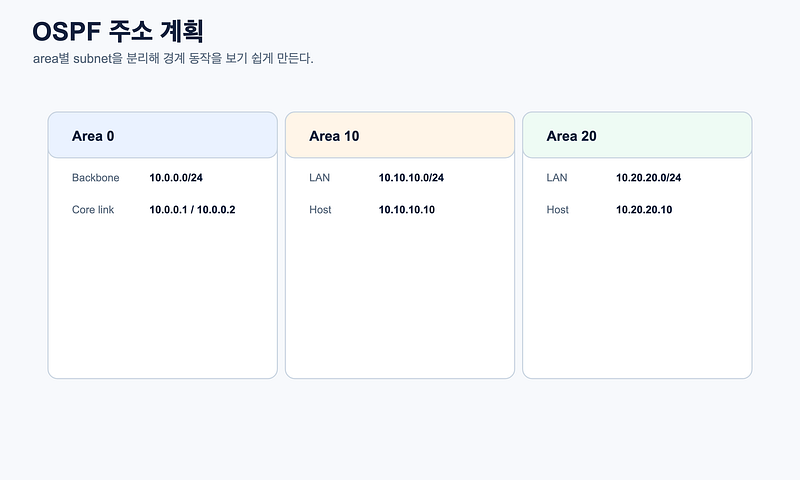 OSPF 주소 계획

area별 subnet을 분리해 경계 동작을 보기 쉽게 만든다.

Area 0

Backbone 10.0.0.0/24

Core link 10.0.0.1 / 10.0.0.2

Area 10

LAN 10.10.10.0/24

Host 10.10.10.10

Area 20

LAN 10.20.20.0/24

Host 10.20.20.10