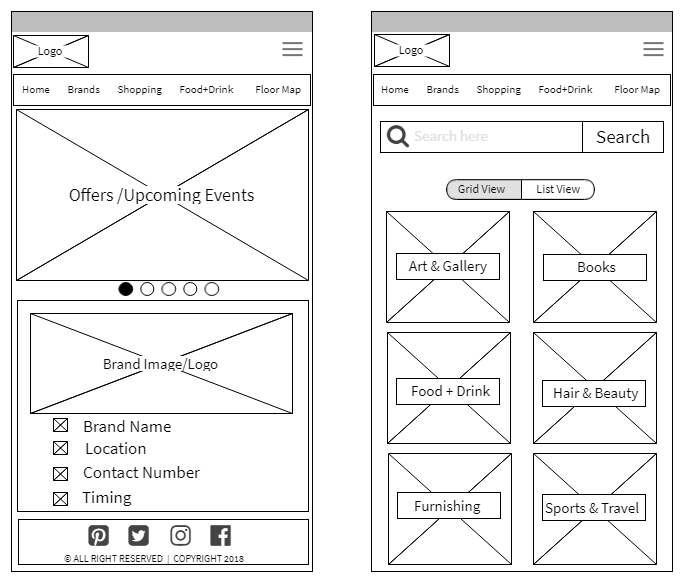 Logo

Home Brands Shopping Food+Drink Floor Map

Offers /Upcoming Events

Brand Image/Logo

Brand Name
Location
Contact Number
Timing

© ALL RIGHT RESERVED | COPYRIGHT 2018

Logo

Home Brands Shopping Food+Drink Floor Map

Search here
Search

Grid View
List View

Art & Gallery
Books
Food + Drink
Hair & Beauty
Furnishing
Sports & Travel