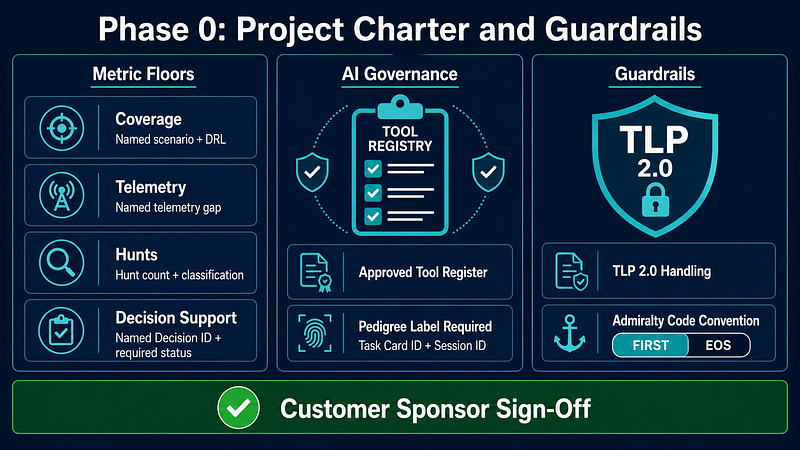 Phase 0: Project Charter and Guardrails

Metric Floors

Coverage
Named scenario + DRL

Telemetry
Named telemetry gap

Hunts
Hunt count + classification

Decision Support
Named Decision ID + required status

AI Governance

TOOL REGISTRY

Approved Tool Register

Pedigree Label Required
Task Card ID + Session ID

Guardrails

TLP 2.0

TLP 2.0 Handling

Admiralty Code Convention
FIRST
EOS

Customer Sponsor Sign-Off