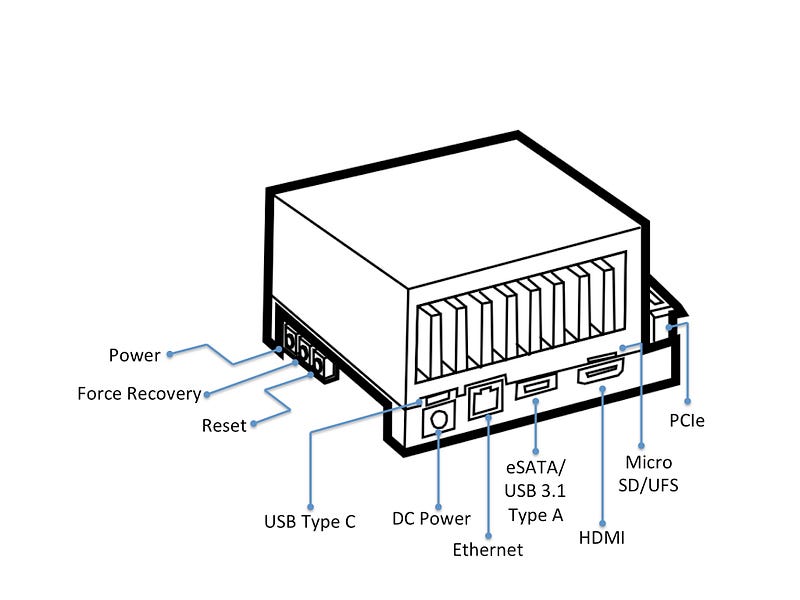 Power
Force Recovery
Reset
USB Type C
DC Power
Ethernet
eSATA/
USB 3.1
Type A
HDMI
Micro
SD/UFS
PCIe