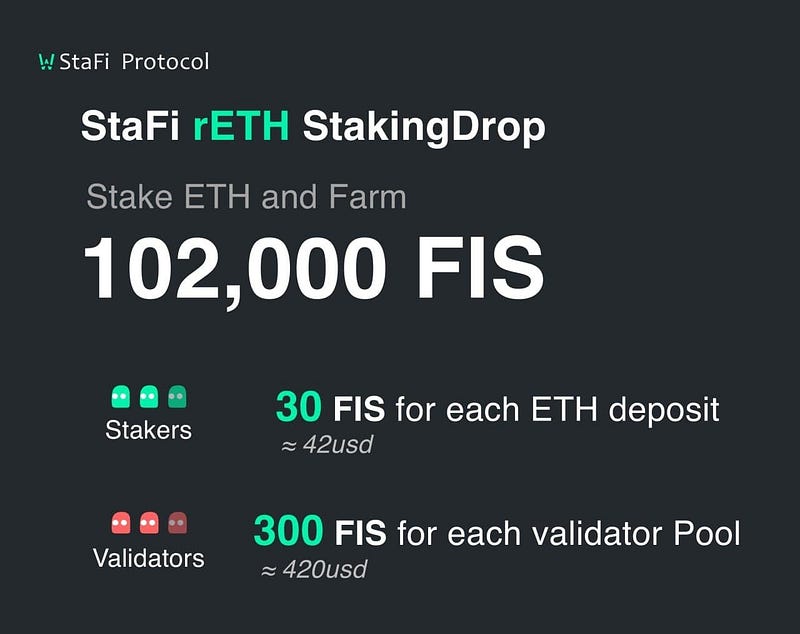 StaFi Protocol

StaFi rETH StakingDrop

Stake ETH and Farm

102,000 FIS

Stakers

30 FIS for each ETH deposit

≈ 42usd

Validators

300 FIS for each validator Pool

≈ 420usd