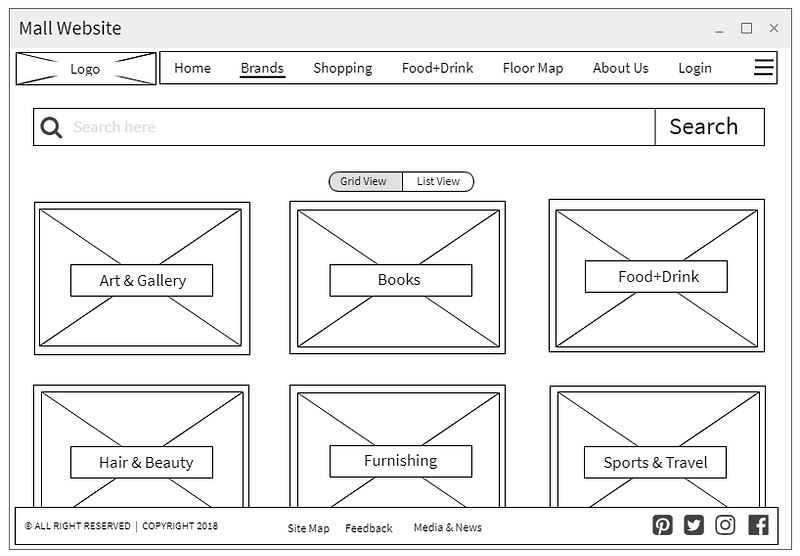 Mall Website

Logo

Home Brands Shopping Food+Drink Floor Map About Us Login

Search here

Search

Grid View List View

Art & Gallery

Books

Food+Drink

Hair & Beauty

Furnishing

Sports & Travel

© ALL RIGHT RESERVED | COPYRIGHT 2018

Site Map Feedback Media & News