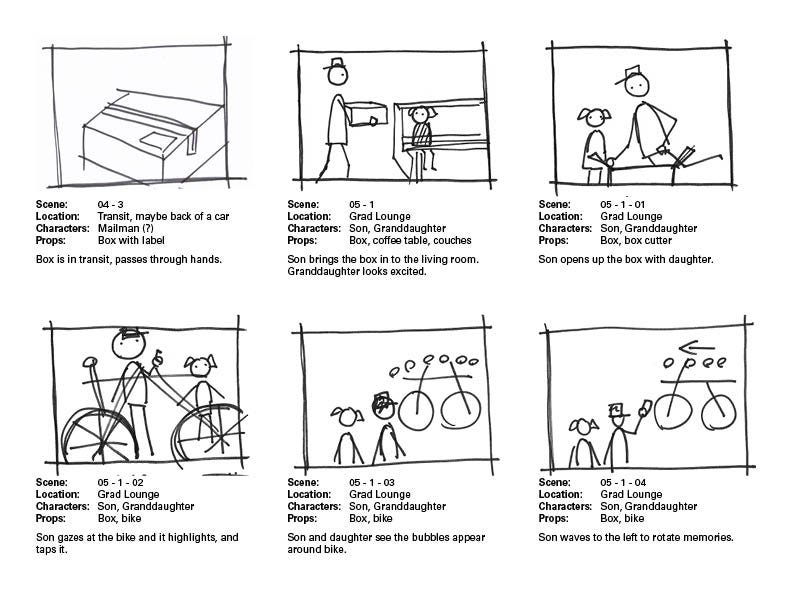 Scene: 04 - 3
Location: Transit, maybe back of a car
Characters: Mailman (?)
Props: Box with label

Box is in transit, passes through hands.

Scene: 05 - 1
Location: Grad Lounge
Characters: Son, Granddaughter
Props: Box, coffee table, couches

Son brings the box in to the living room. Granddaughter looks excited.

Scene: 05 - 1 - 01
Location: Grad Lounge
Characters: Son, Granddaughter
Props: Box, box cutter

Son opens up the box with daughter.

Scene: 05 - 1 - 02
Location: Grad Lounge
Characters: Son, Granddaughter
Props: Box, bike

Son gazes at the bike and it highlights, and taps it.

Scene: 05 - 1 - 03
Location: Grad Lounge
Characters: Son, Granddaughter
Props: Box, bike

Son and daughter see the bubbles appear around bike.

Scene: 05 - 1 - 04
Location: Grad Lounge
Characters: Son, Granddaughter
Props: Box, bike

Son waves to the left to rotate memories.