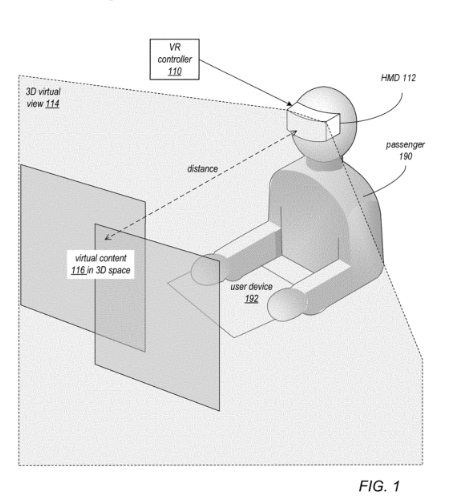 VR controller 110

HMD 112

3D virtual view 114

passenger 190

distance

virtual content 116 in 3D space

user device 192

FIG. 1