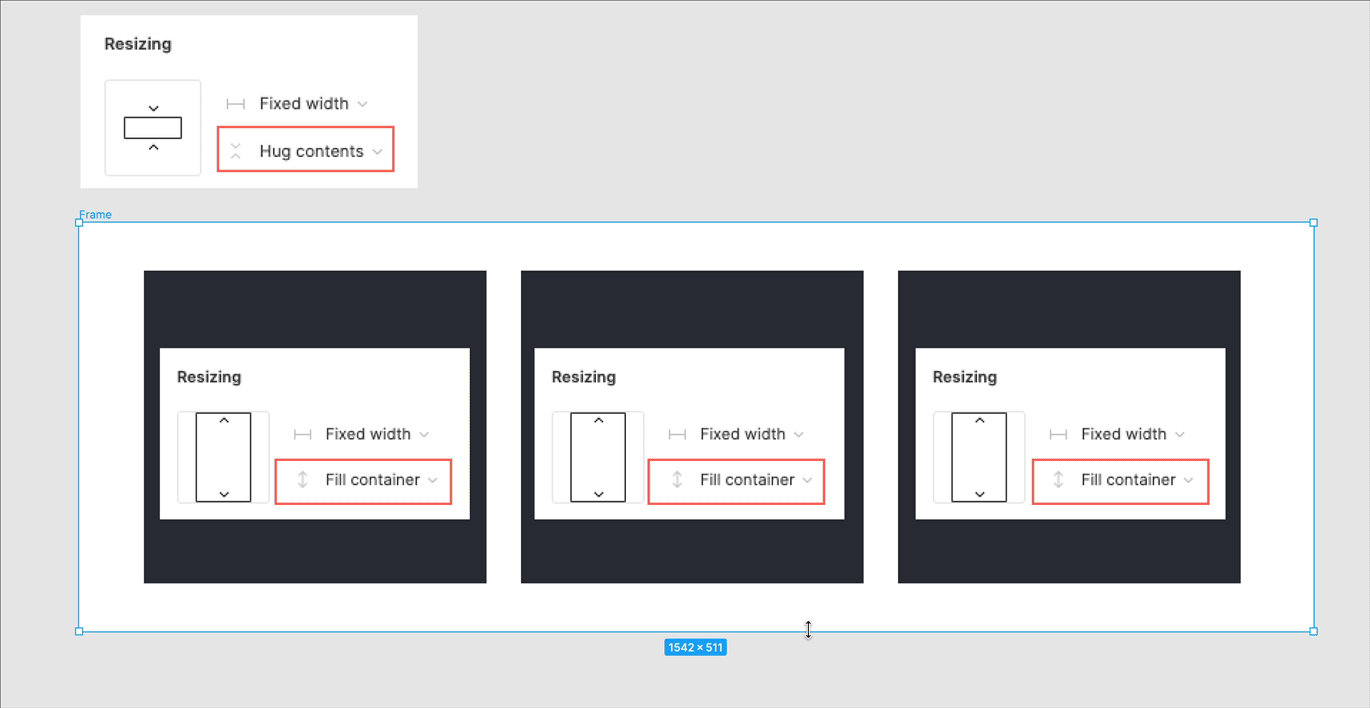 Resizing

Fixed width

Hug contents

Frame

Resizing

Fixed width

Fill container

Resizing

Fixed width

Fill container

Resizing

Fixed width

Fill container

1542 × 511