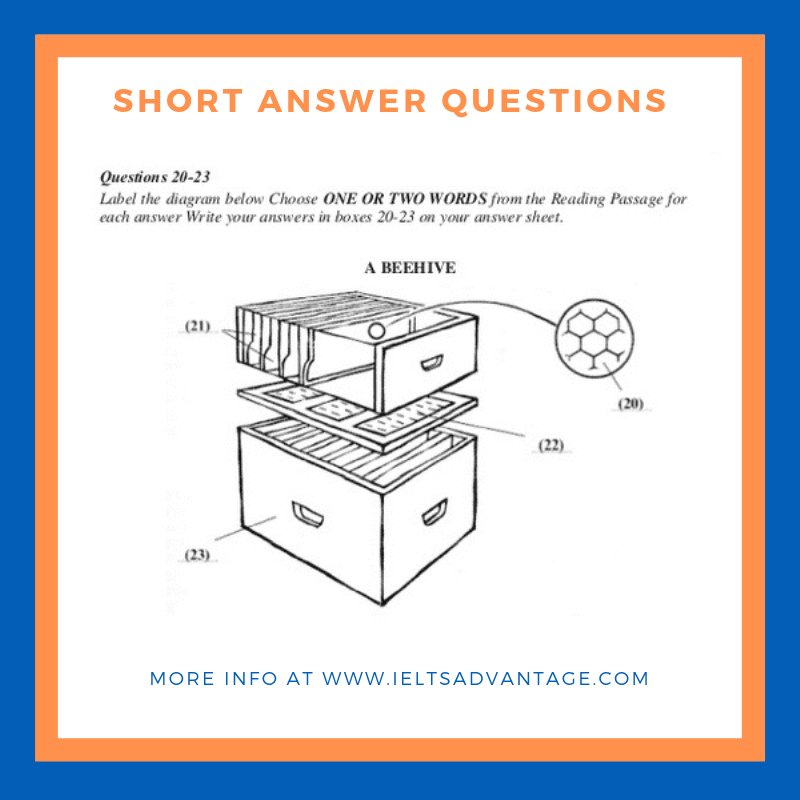 SHORT ANSWER QUESTIONS

Questions 20-23

Label the diagram below Choose ONE OR TWO WORDS from the Reading Passage for each answer Write your answers in boxes 20-23 on your answer sheet.

A BEEHIVE

(21)

(20)

(22)

(23)

MORE INFO AT WWW.IELTSADVANTAGE.COM