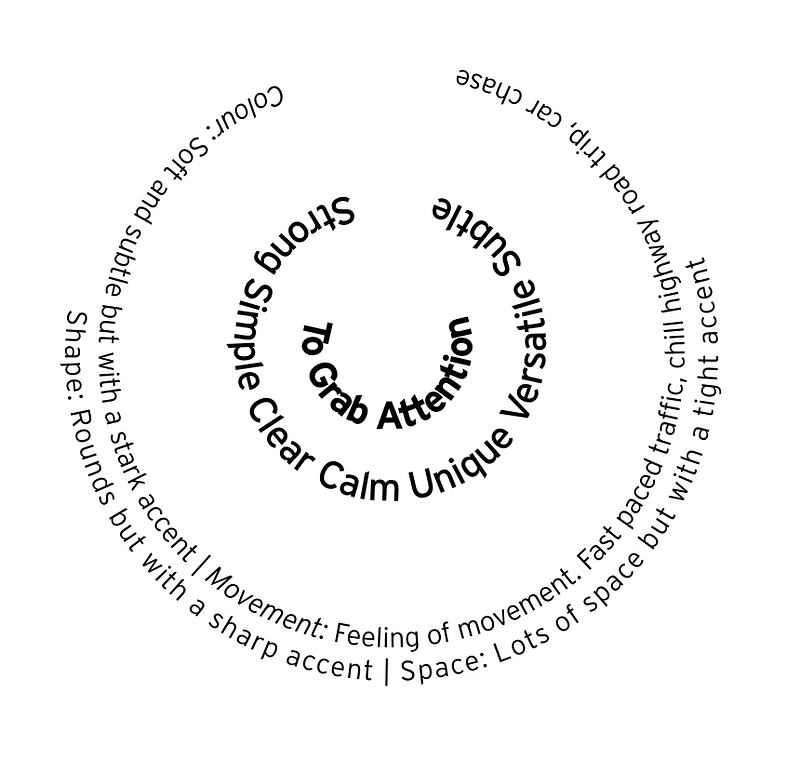 To Grab Attention

Strong Simple Clear Calm Unique Versatile Subtle

Colour: Soft and subtle but with a stark accent | Movement: Feeling of movement. Fast paced traffic, chill highway road trip, car chase

Shape: Rounds but with a sharp accent | Space: Lots of space but with a tight accent