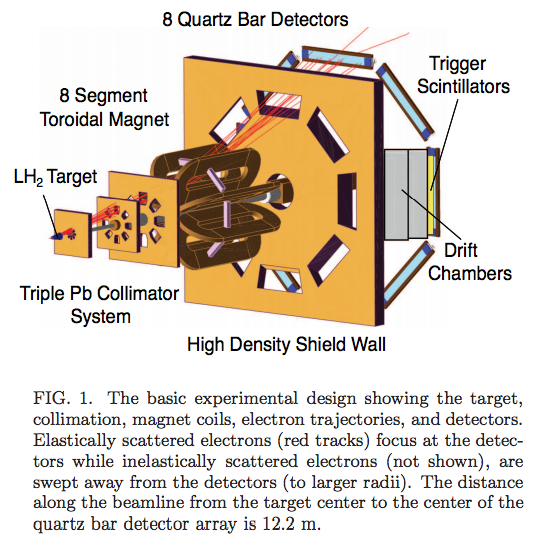 8 Quartz Bar Detectors

Trigger Scintillators

8 Segment Toroidal Magnet

$LH_2$ Target

Drift Chambers

Triple Pb Collimator System

High Density Shield Wall

FIG. 1. The basic experimental design showing the target, collimation, magnet coils, electron trajectories, and detectors. Elastically scattered electrons (red tracks) focus at the detectors while inelastically scattered electrons (not shown), are swept away from the detectors (to larger radii). The distance along the beamline from the target center to the center of the quartz bar detector array is 12.2 m.