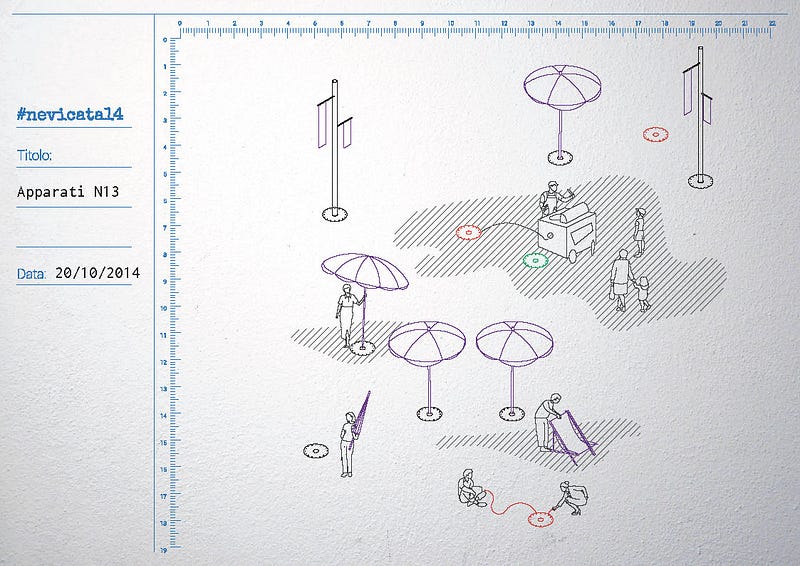 #nevicata14

Titolo:

Apparati N13

Data: 20/10/2014

0 1 2 3 4 5 6 7 8 9 10 11 12 13 14 15 16 17 18 19 20 21 22

0 1 2 3 4 5 6 7 8 9 10 11 12 13 14 15 16 17 18 19