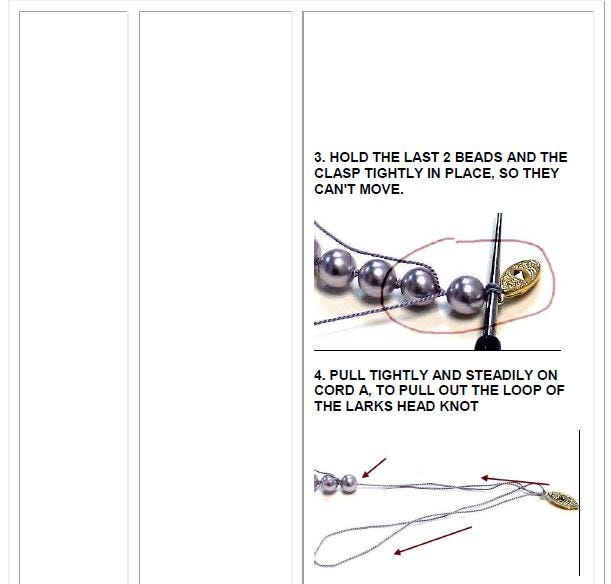 3. HOLD THE LAST 2 BEADS AND THE CLASP TIGHTLY IN PLACE, SO THEY CAN'T MOVE.

4. PULL TIGHTLY AND STEADILY ON CORD A, TO PULL OUT THE LOOP OF THE LARKS HEAD KNOT