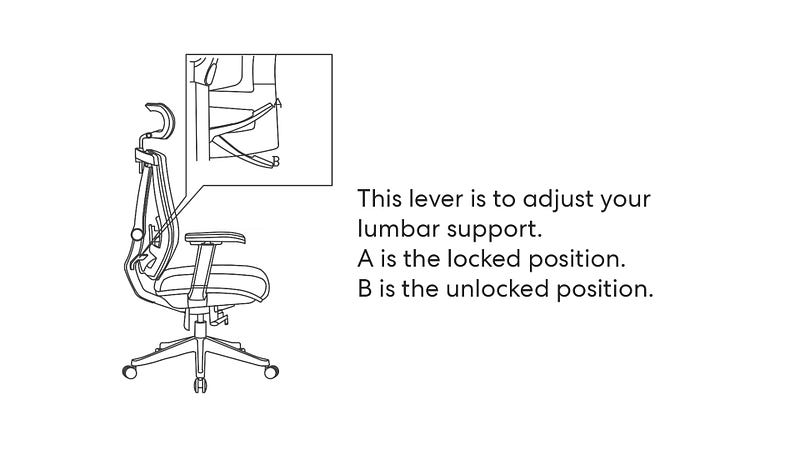 A
B

This lever is to adjust your lumbar support.
A is the locked position.
B is the unlocked position.