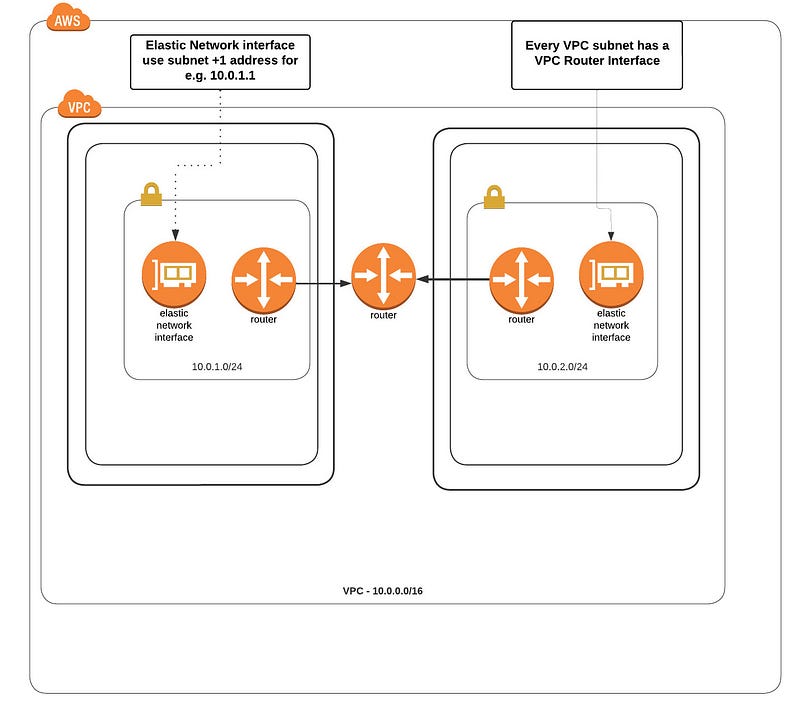 AWS

Elastic Network interface use subnet +1 address for e.g. 10.0.1.1

Every VPC subnet has a VPC Router Interface

VPC

elastic network interface

router

router

router

elastic network interface

10.0.1.0/24

10.0.2.0/24

VPC - 10.0.0.0/16