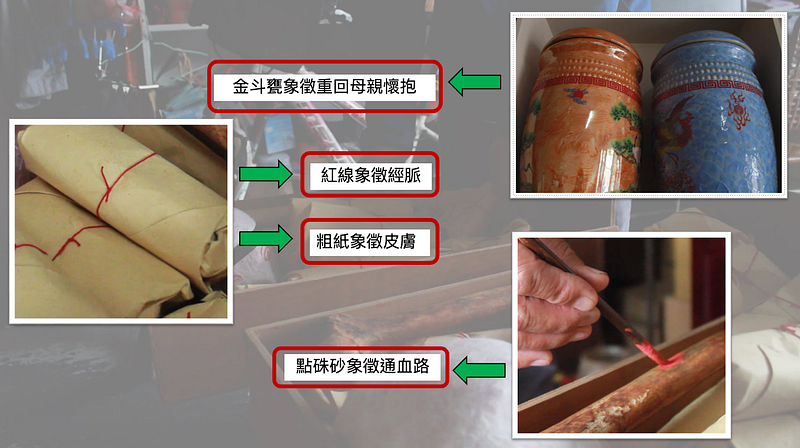 金斗甕象徵重回母親懷抱

紅線象徵經脈

粗紙象徵皮膚

點硃砂象徵通血路