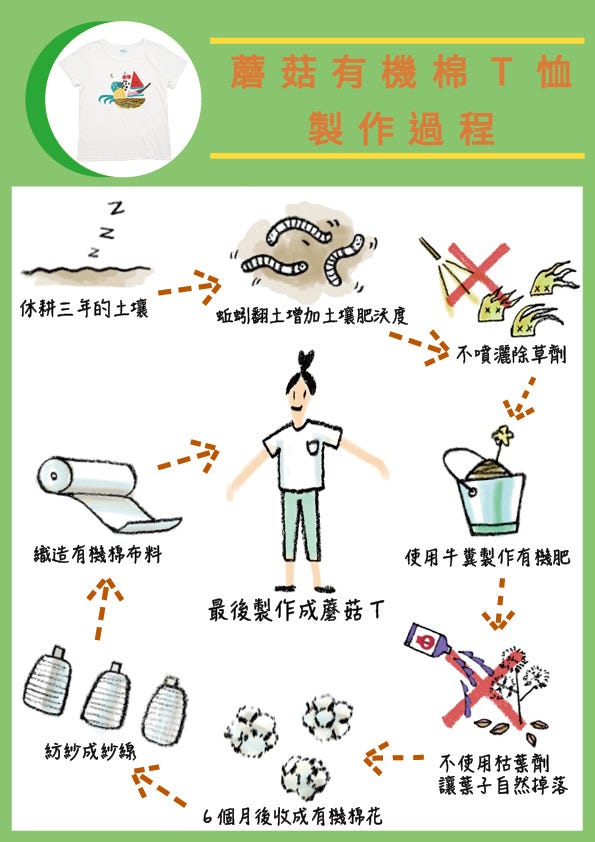 蘑菇有機棉T恤
製作過程

休耕三年的土壤

蚯蚓翻土增加土壤肥沃度

不噴灑除草劑

使用牛糞製作有機肥

不使用枯葉劑
讓葉子自然掉落

6個月後收成有機棉花

紡紗成紗線

織造有機棉布料

最後製作成蘑菇T