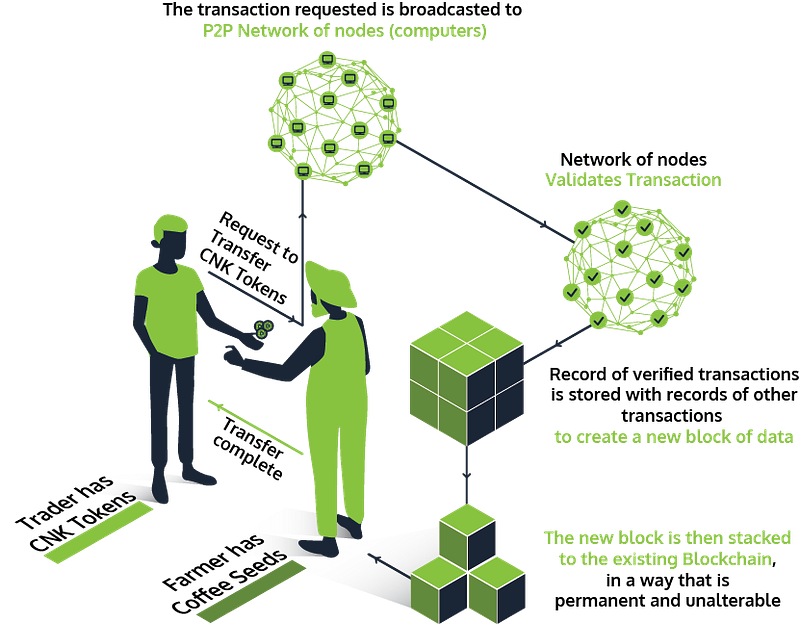 The transaction requested is broadcasted to
P2P Network of nodes (computers)

Network of nodes
Validates Transaction

Request to Transfer CNK Tokens

Record of verified transactions is stored with records of other transactions
to create a new block of data

Transfer complete

Trader has CNK Tokens

Farmer has Coffee Seeds

The new block is then stacked to the existing Blockchain, in a way that is permanent and unalterable