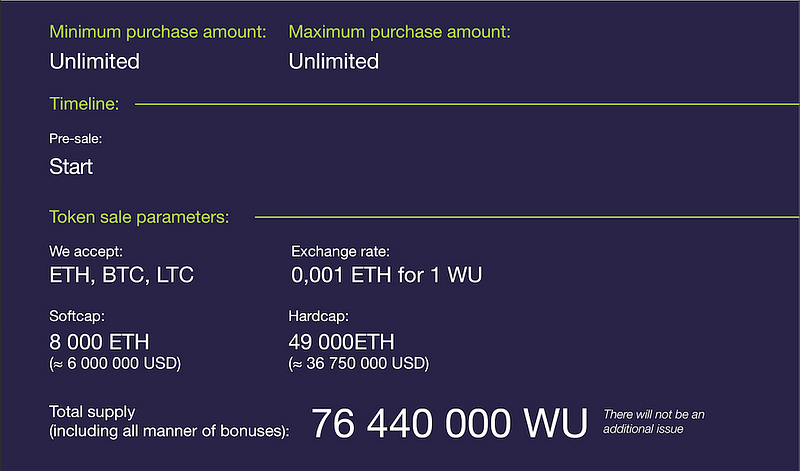 Minimum purchase amount:
Unlimited

Maximum purchase amount:
Unlimited

Timeline:

Pre-sale:
Start

Token sale parameters:

We accept:
ETH, BTC, LTC

Exchange rate:
0,001 ETH for 1 WU

Softcap:
8 000 ETH
(≈ 6 000 000 USD)

Hardcap:
49 000ETH
(≈ 36 750 000 USD)

Total supply
(including all manner of bonuses):
76 440 000 WU
There will not be an additional issue