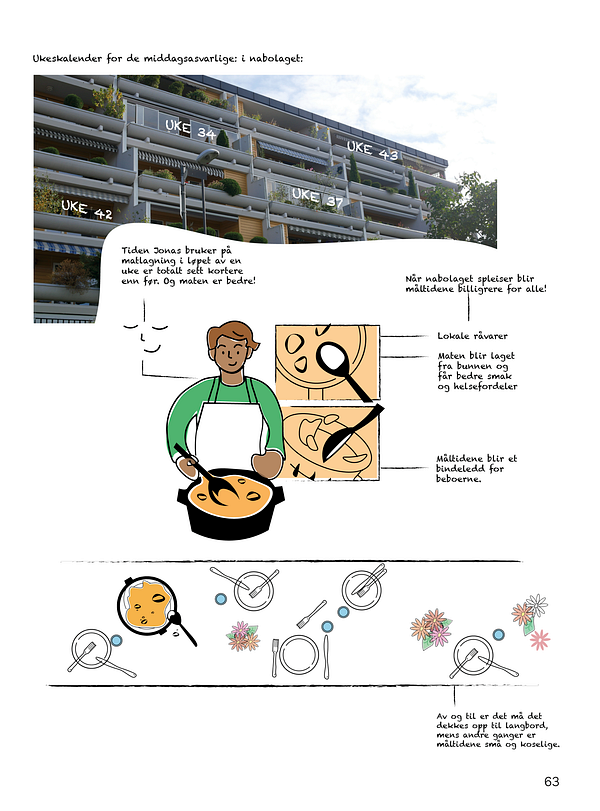 Ukeskalender for de middagsasvarlige: i nabolaget:

UKE 34

UKE 43

UKE 37

UKE 42

Tiden Jonas bruker på matlagning i løpet av en uke er totalt sett kortere enn før. Og maten er bedre!

Når nabolaget spleiser blir måltidene billigrere for alle!

Lokale råvarer

Maten blir laget fra bunnen og får bedre smak og helsefordeler

Måltidene blir et bindeledd for beboerne.

Av og til er det må det dekkes opp til langbord, mens andre ganger er måltidene små og koselige.

63