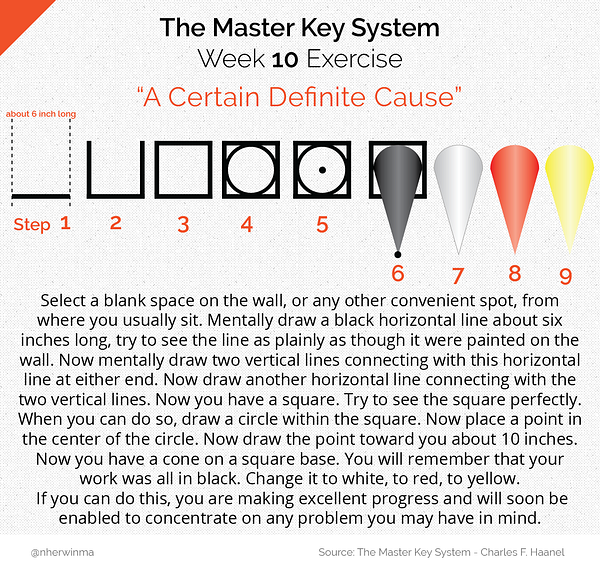 The Master Key System
Week 10 Exercise
"A Certain Definite Cause"

about 6 inch long

Step 1 2 3 4 5 6 7 8 9

Select a blank space on the wall, or any other convenient spot, from where you usually sit. Mentally draw a black horizontal line about six inches long, try to see the line as plainly as though it were painted on the wall. Now mentally draw two vertical lines connecting with this horizontal line at either end. Now draw another horizontal line connecting with the two vertical lines. Now you have a square. Try to see the square perfectly. When you can do so, draw a circle within the square. Now place a point in the center of the circle. Now draw the point toward you about 10 inches. Now you have a cone on a square base. You will remember that your work was all in black. Change it to white, to red, to yellow.
If you can do this, you are making excellent progress and will soon be enabled to concentrate on any problem you may have in mind.

@nherwinma

Source: The Master Key System - Charles F. Haanel