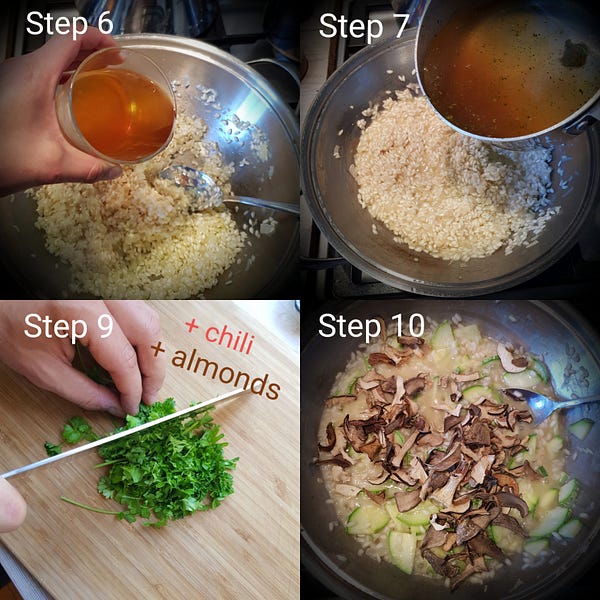 Step 6

Step 7

Step 9

+ chili
+ almonds

Step 10