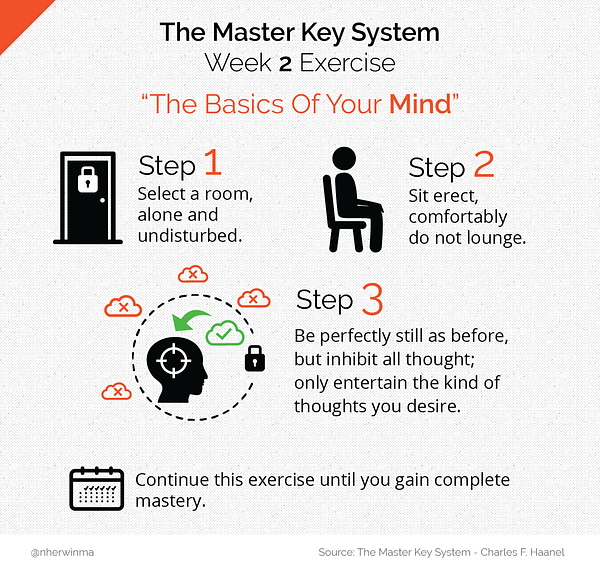 The Master Key System
Week 2 Exercise

"The Basics Of Your Mind"

Step 1
Select a room, alone and undisturbed.

Step 2
Sit erect, comfortably do not lounge.

Step 3
Be perfectly still as before, but inhibit all thought; only entertain the kind of thoughts you desire.

Continue this exercise until you gain complete mastery.

@nherwinma

Source: The Master Key System - Charles F. Haanel