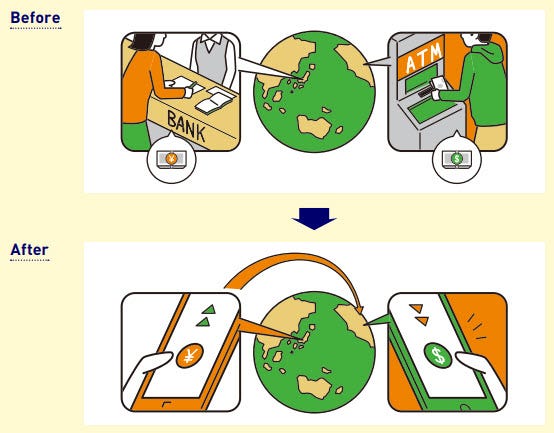 Before

BANK

¥

ATM

$

After

¥

$