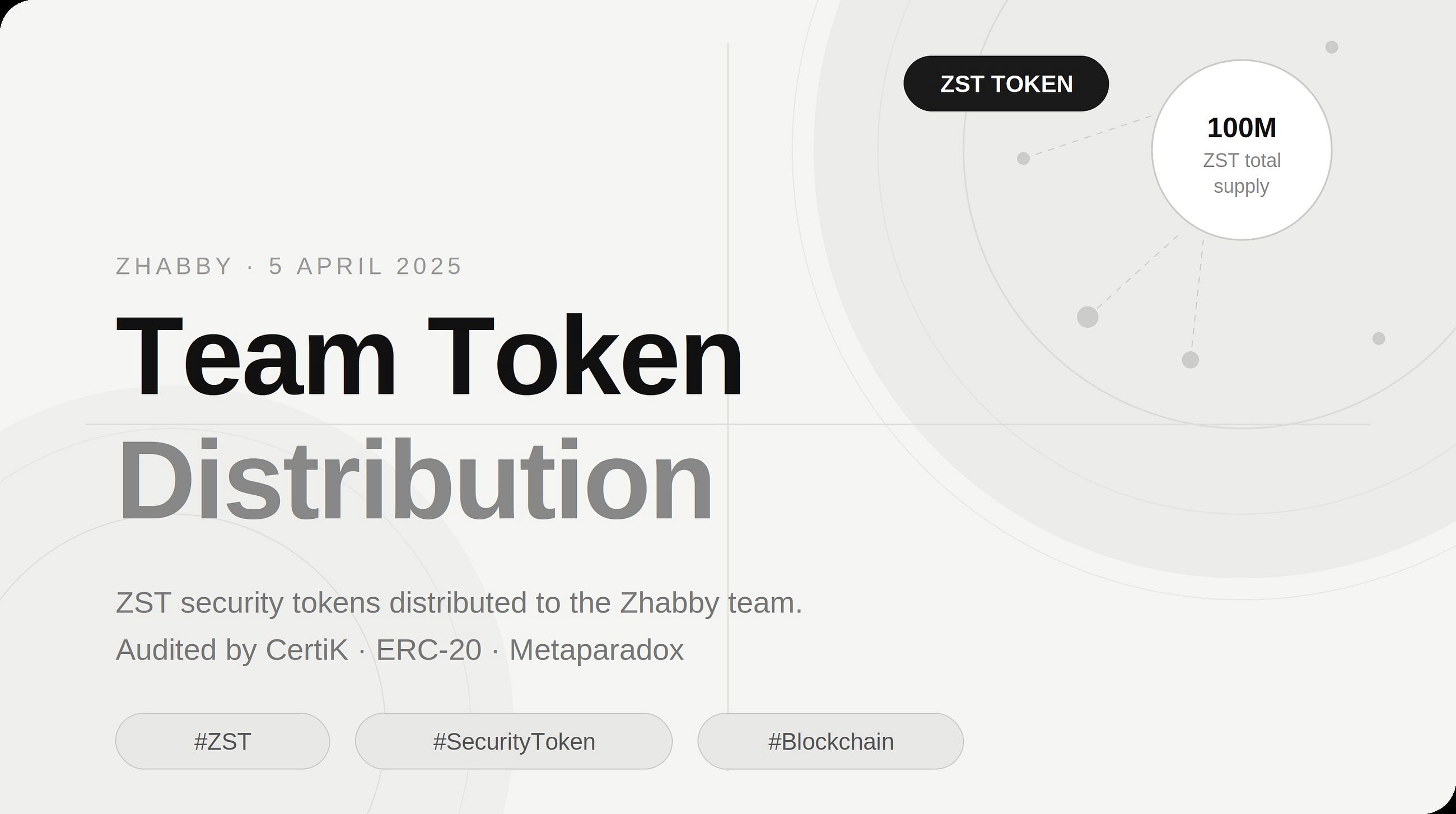 ZST TOKEN

100M
ZST total supply

ZHABBY · 5 APRIL 2025

Team Token Distribution

ZST security tokens distributed to the Zhabby team.
Audited by CertiK · ERC-20 · Metaparadox

#ZST #SecurityToken #Blockchain