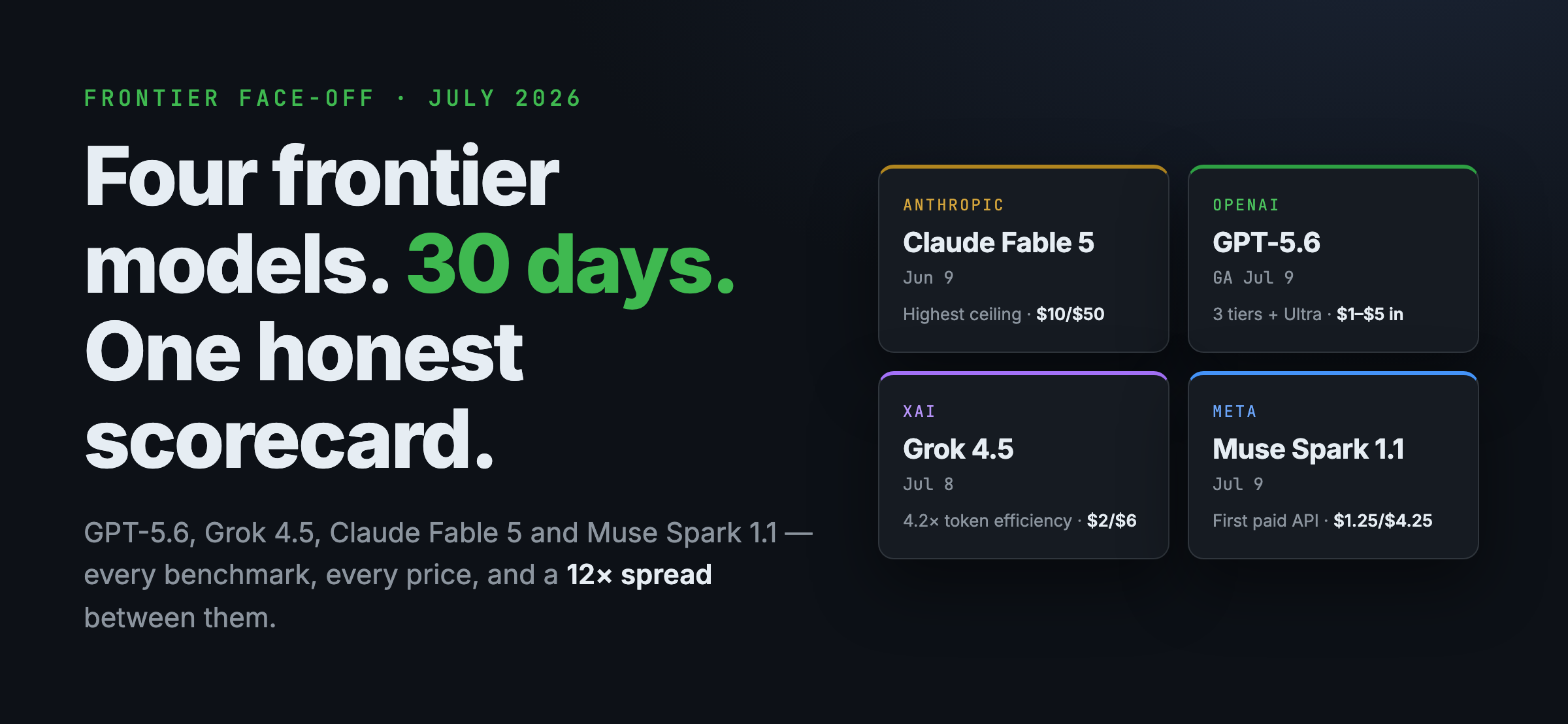 FRONTIER FACE-OFF · JULY 2026

Four frontier models. 30 days. One honest scorecard.

GPT-5.6, Grok 4.5, Claude Fable 5 and Muse Spark 1.1 — every benchmark, every price, and a 12× spread between them.

ANTHROPIC
Claude Fable 5
Jun 9
Highest ceiling · $10/$50

OPENAI
GPT-5.6
GA Jul 9
3 tiers + Ultra · $1–$5 in

XAI
Grok 4.5
Jul 8
4.2× token efficiency · $2/$6

META
Muse Spark 1.1
Jul 9
First paid API · $1.25/$4.25