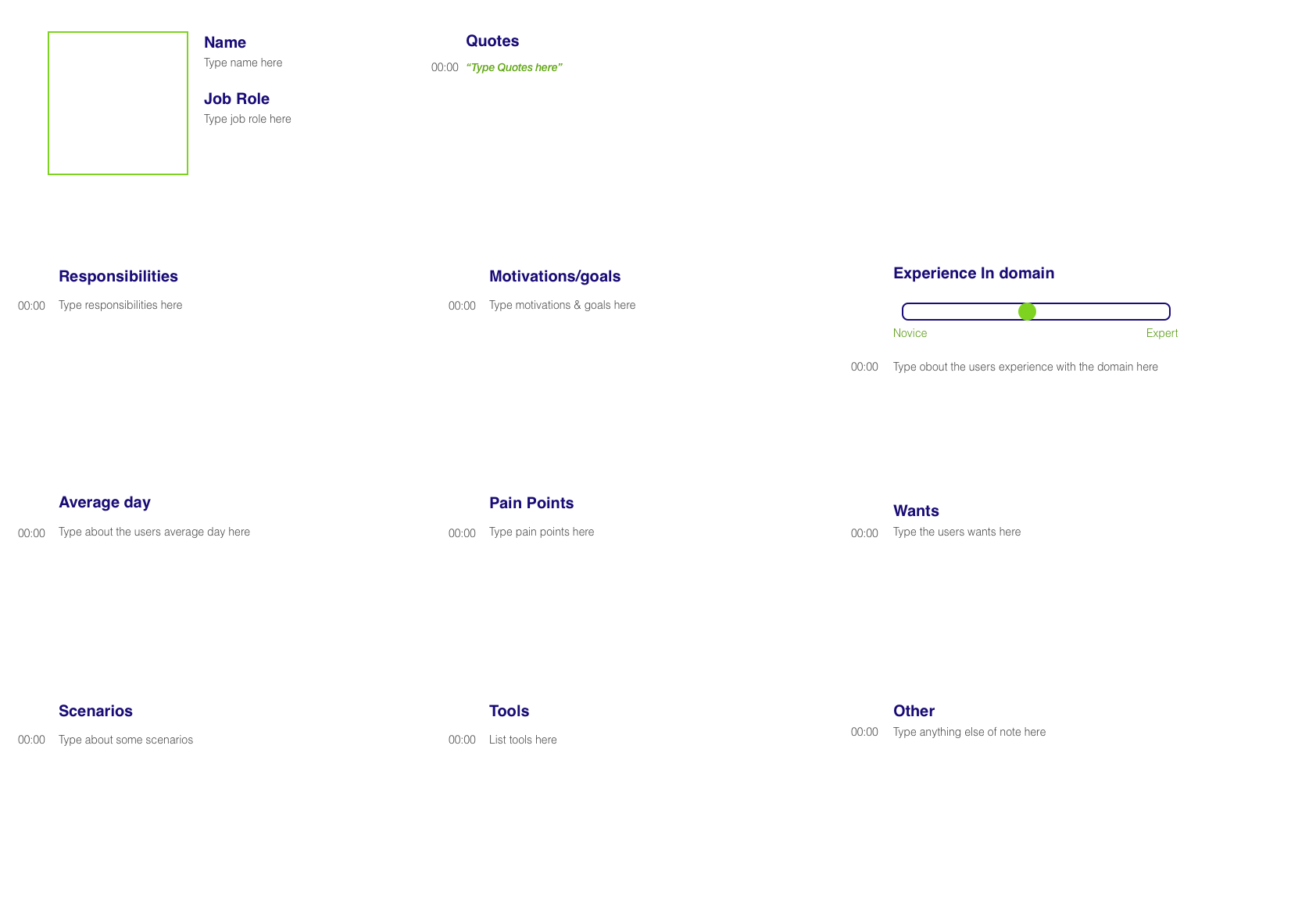 Name
Type name here

Job Role
Type job role here

Quotes
00:00 "Type Quotes here"

Responsibilities
00:00 Type responsibilities here

Motivations/goals
00:00 Type motivations & goals here

Experience In domain
Novice
Expert
00:00 Type obout the users experience with the domain here

Average day
00:00 Type about the users average day here

Pain Points
00:00 Type pain points here

Wants
00:00 Type the users wants here

Scenarios
00:00 Type about some scenarios

Tools
00:00 List tools here

Other
00:00 Type anything else of note here