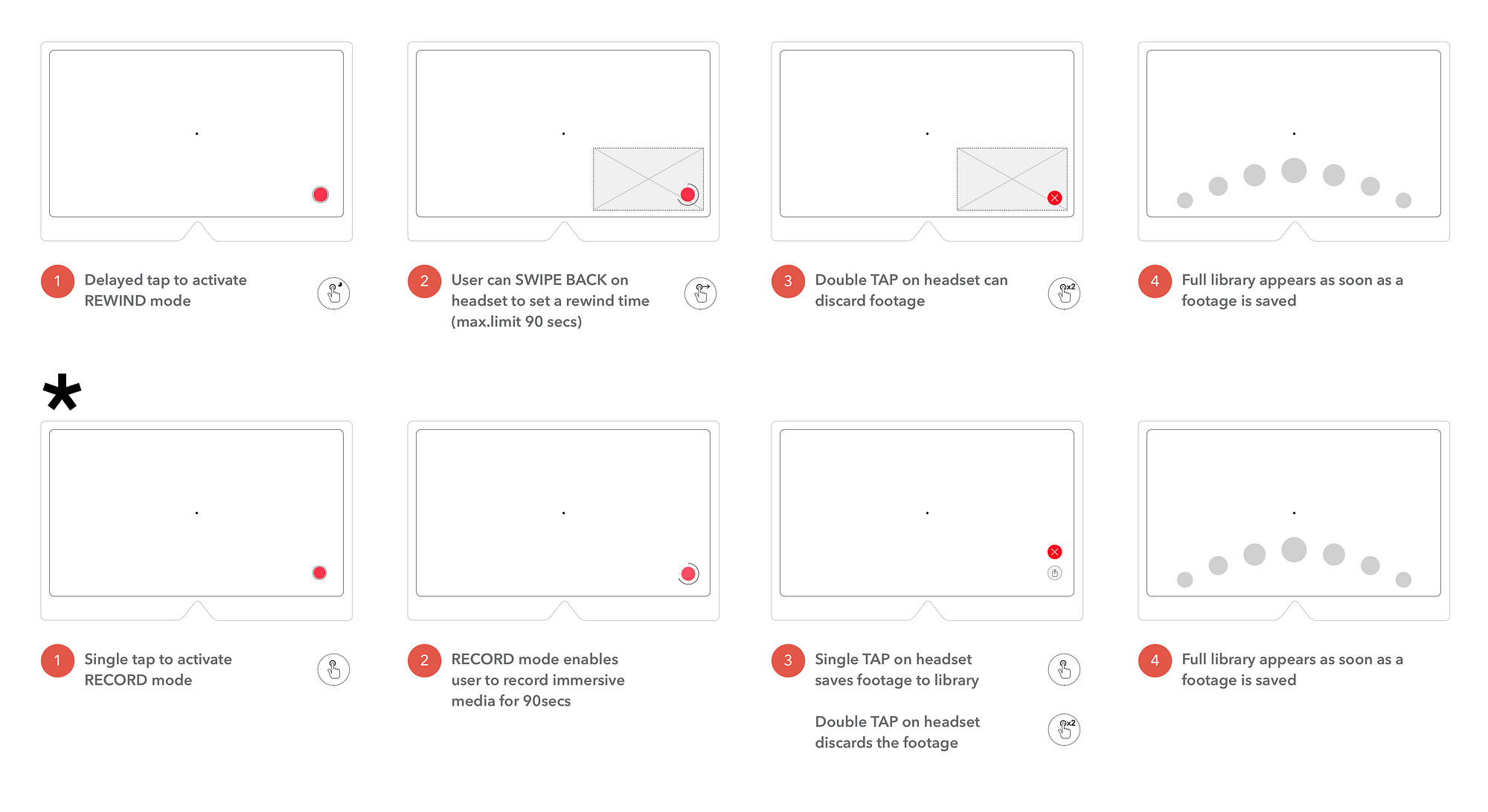 1 Delayed tap to activate REWIND mode

2 User can SWIPE BACK on headset to set a rewind time (max.limit 90 secs)

3 Double TAP on headset can discard footage

x2

4 Full library appears as soon as a footage is saved

*

1 Single tap to activate RECORD mode

2 RECORD mode enables user to record immersive media for 90secs

3 Single TAP on headset saves footage to library

Double TAP on headset discards the footage

x2

4 Full library appears as soon as a footage is saved