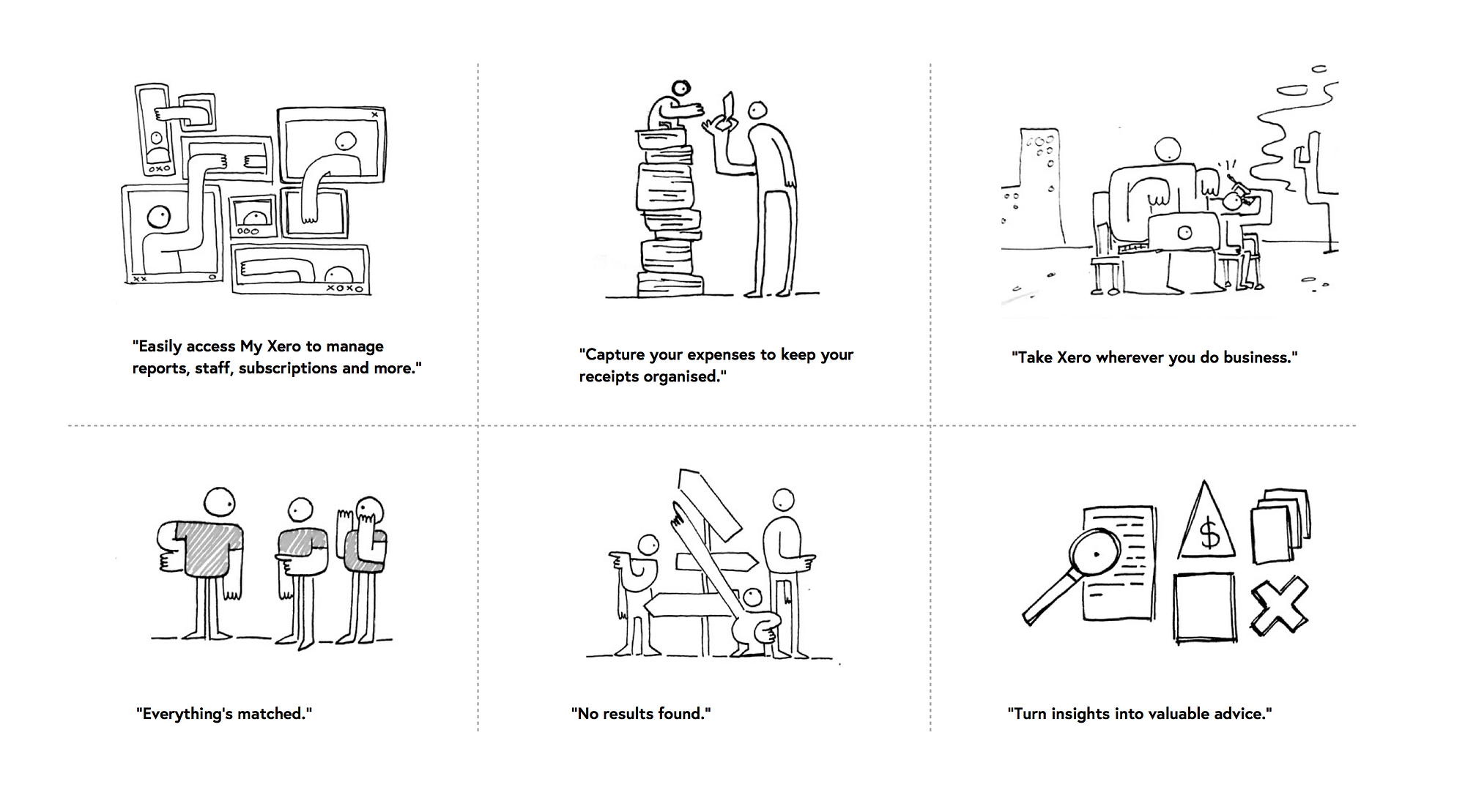 "Easily access My Xero to manage reports, staff, subscriptions and more."

"Capture your expenses to keep your receipts organised."

"Take Xero wherever you do business."

"Everything's matched."

"No results found."

"Turn insights into valuable advice."