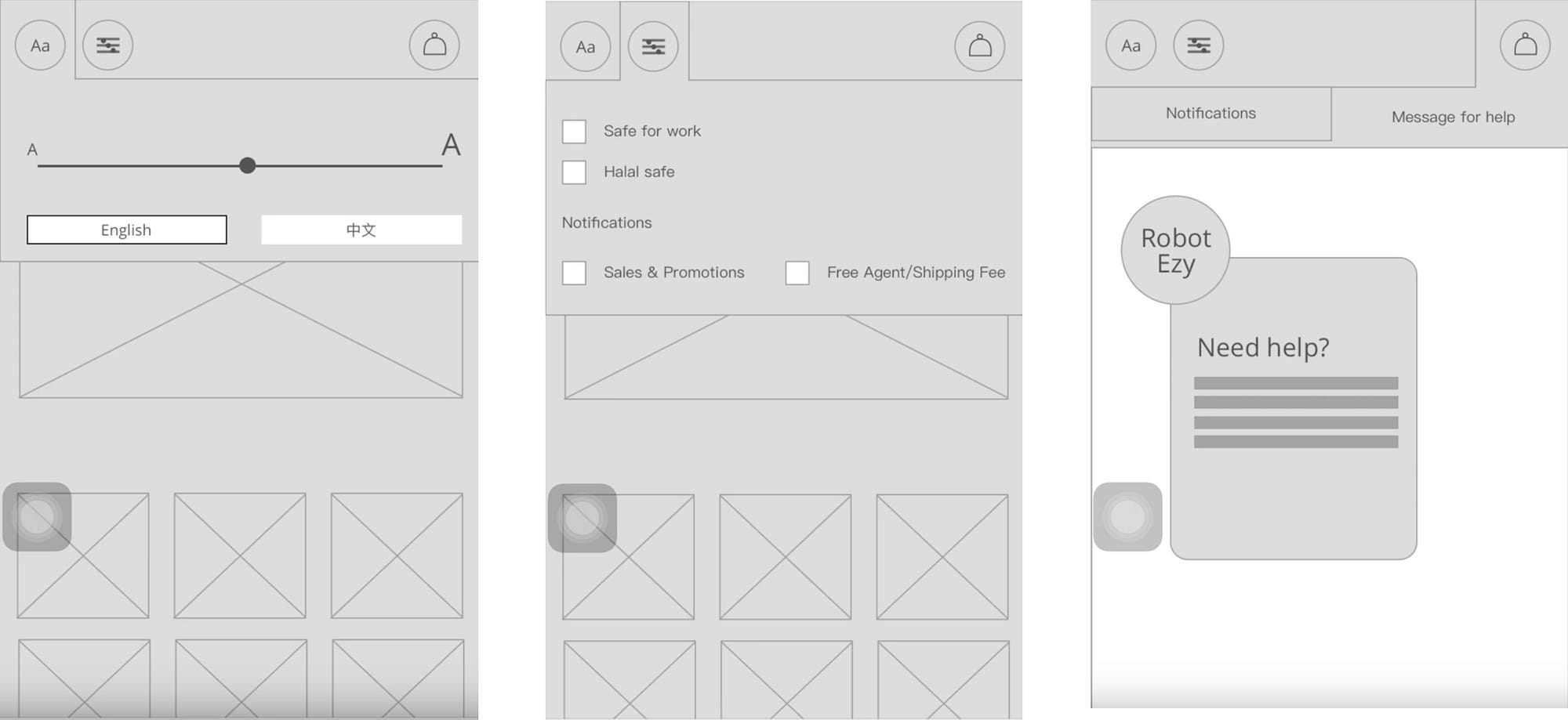 Aa

A

A

English

中文

Aa

Safe for work

Halal safe

Notifications

Sales & Promotions

Free Agent/Shipping Fee

Aa

Notifications

Message for help

Robot Ezy

Need help?