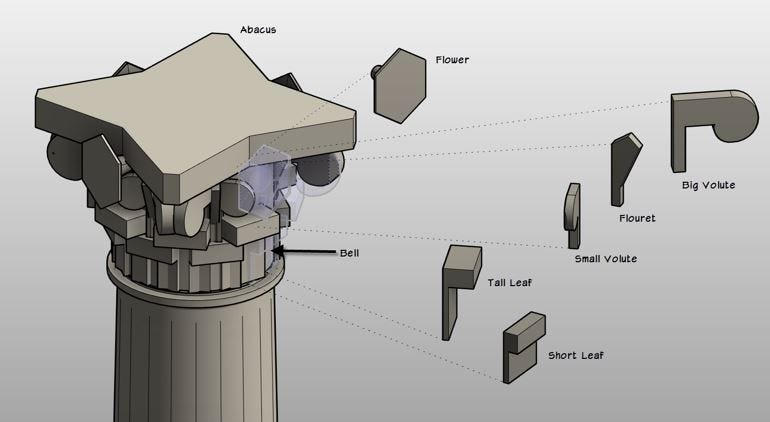 Abacus

Flower

Big Volute

Flouret

Small Volute

Bell

Tall Leaf

Short Leaf