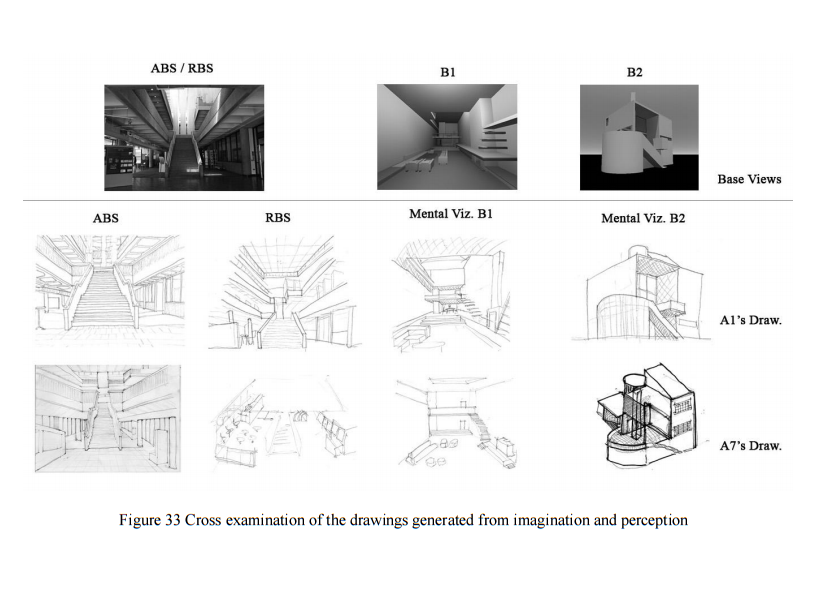 ABS / RBS

B1

B2

Base Views

ABS

RBS

Mental Viz. B1

Mental Viz. B2

A1's Draw.

A7's Draw.

Figure 33 Cross examination of the drawings generated from imagination and perception