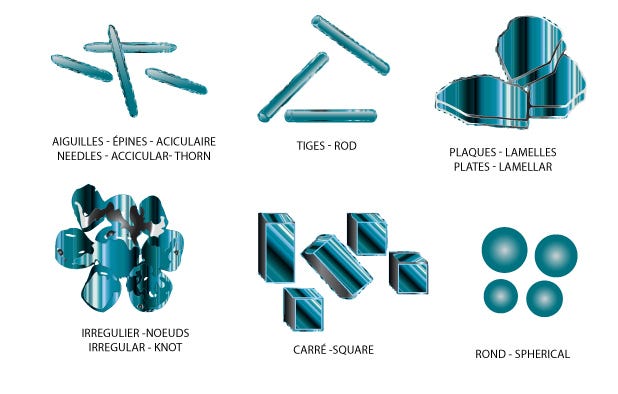 AIGUILLES - ÉPINES - ACICULAIRE
NEEDLES - ACCICULAR- THORN

TIGES - ROD

PLAQUES - LAMELLES
PLATES - LAMELLAR

IRREGULIER -NOEUDS
IRREGULAR - KNOT

CARRÉ -SQUARE

ROND - SPHERICAL