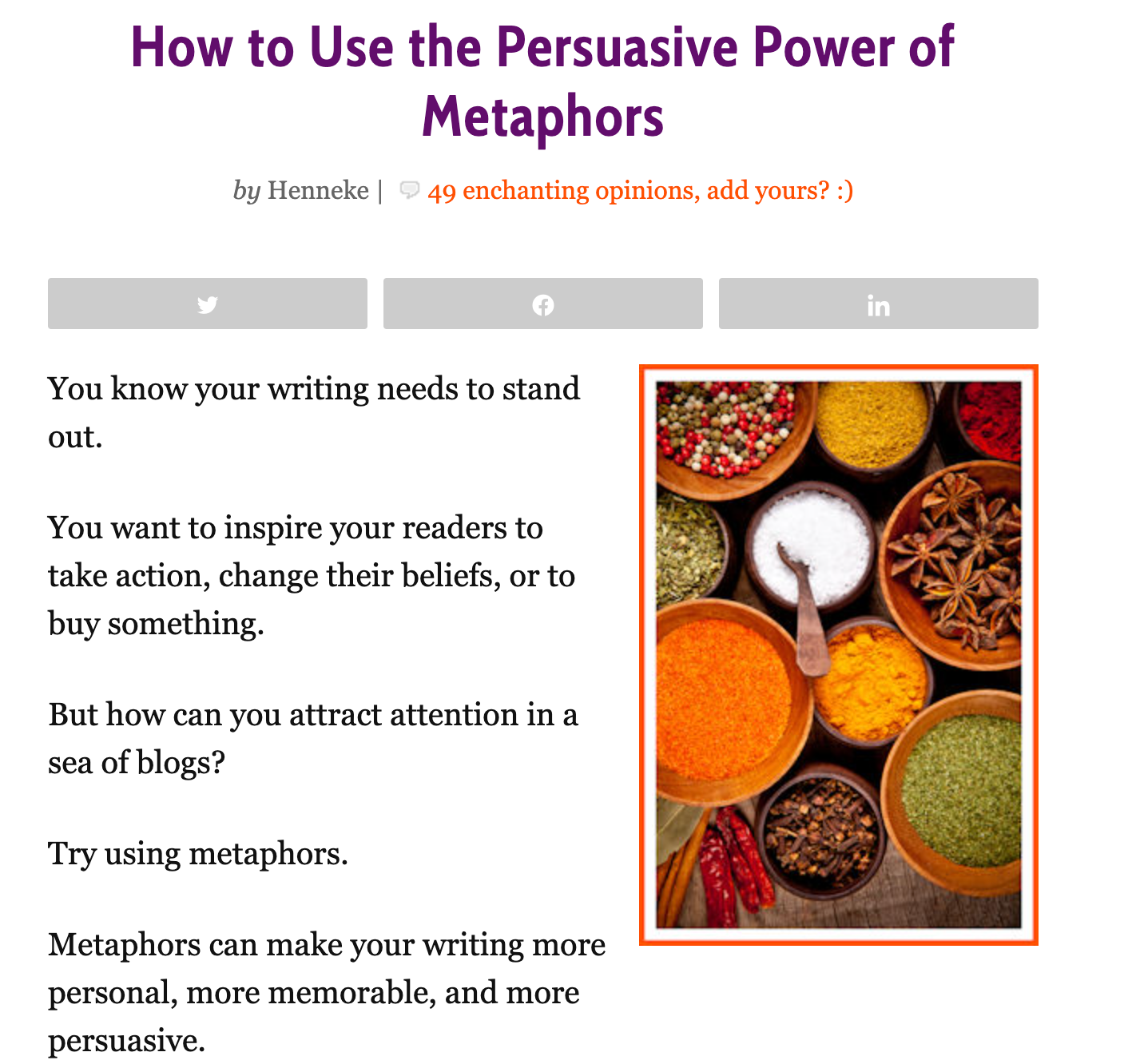 How to Use the Persuasive Power of Metaphors

by Henneke | 49 enchanting opinions, add yours? :)

You know your writing needs to stand out.

You want to inspire your readers to take action, change their beliefs, or to buy something.

But how can you attract attention in a sea of blogs?

Try using metaphors.

Metaphors can make your writing more personal, more memorable, and more persuasive.