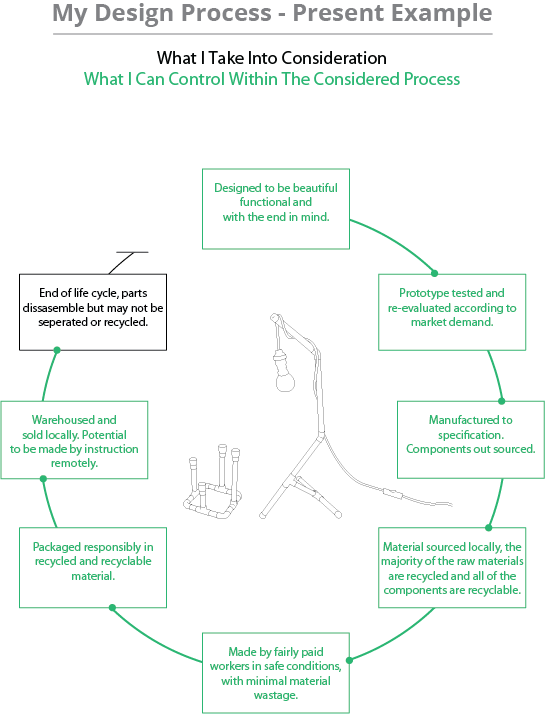 My Design Process - Present Example

What I Take Into Consideration

What I Can Control Within The Considered Process

Designed to be beautiful functional and with the end in mind.

Prototype tested and re-evaluated according to market demand.

Manufactured to specification. Components out sourced.

Material sourced locally, the majority of the raw materials are recycled and all of the components are recyclable.

Made by fairly paid workers in safe conditions, with minimal material wastage.

Packaged responsibly in recycled and recyclable material.

Warehoused and sold locally. Potential to be made by instruction remotely.

End of life cycle, parts dissasemble but may not be seperated or recycled.