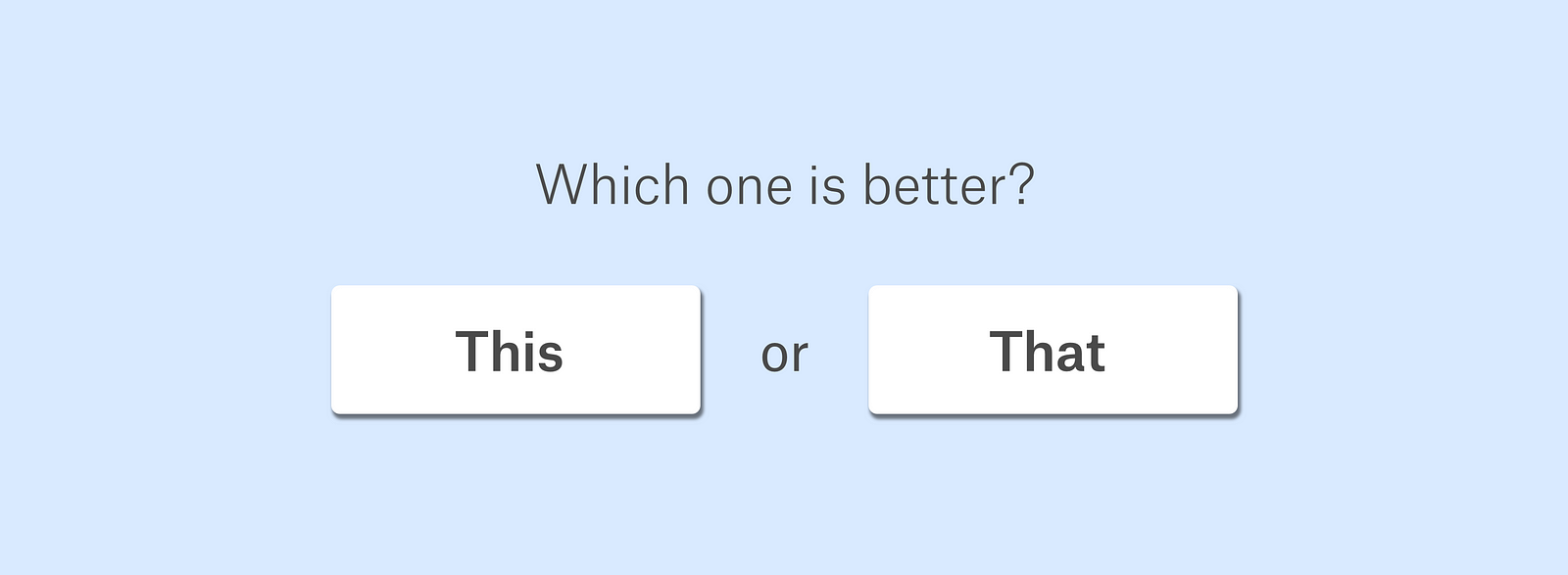 Which one is better?

This

or

That