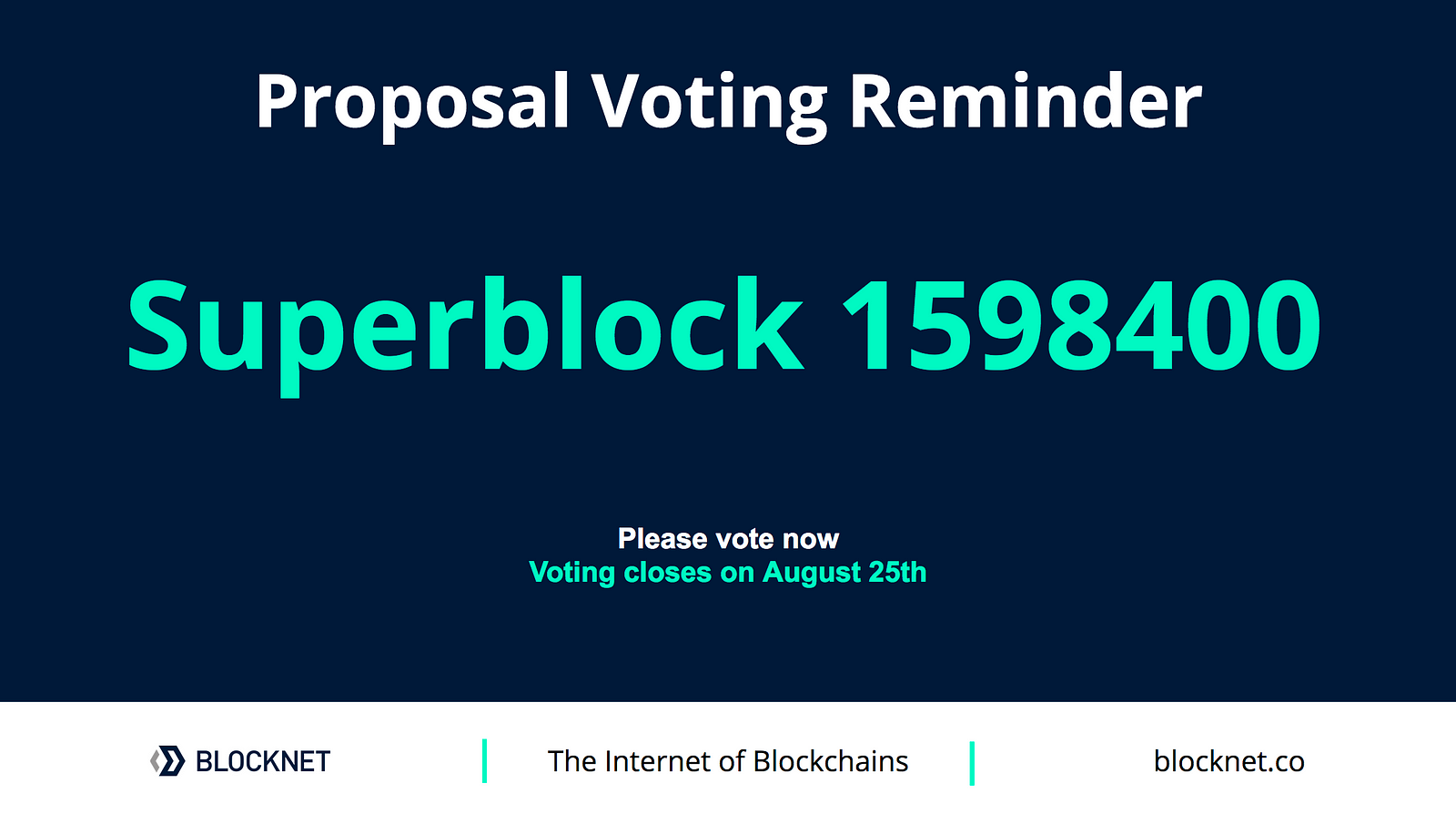 Proposal Voting Reminder

Superblock 1598400

Please vote now
Voting closes on August 25th

BLOCKNET

The Internet of Blockchains

blocknet.co