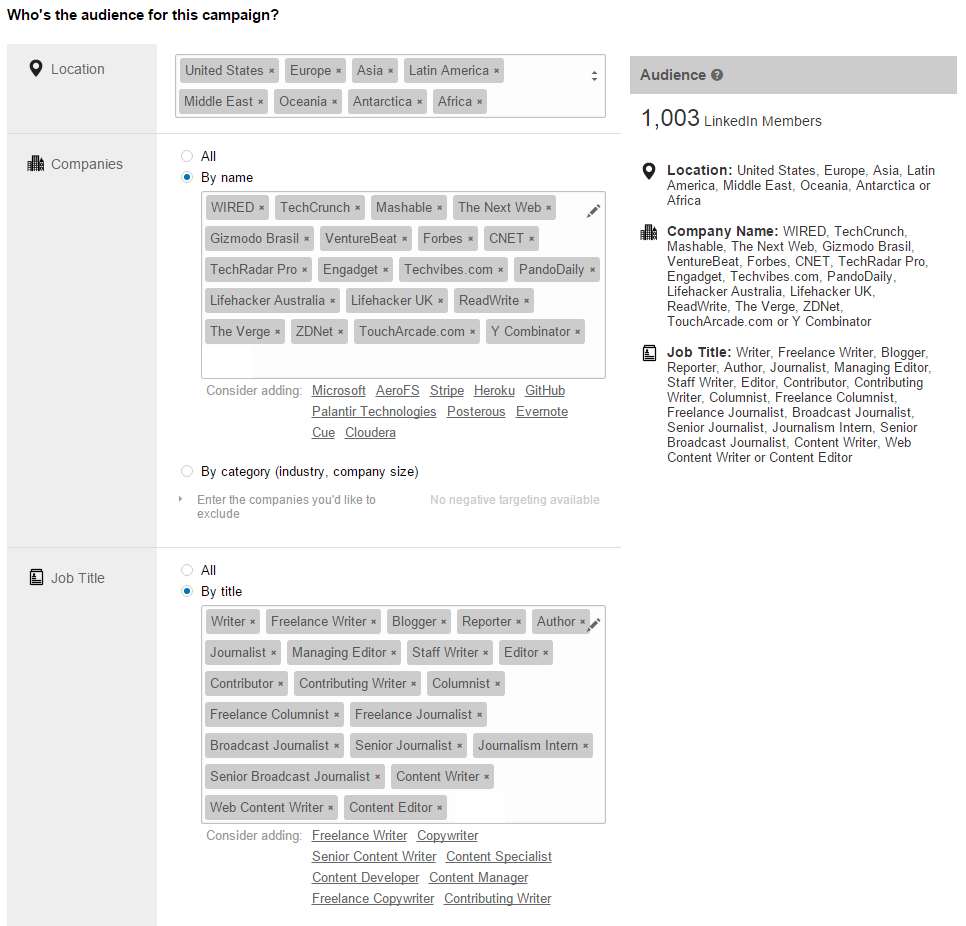 Who's the audience for this campaign?

Location

United States × Europe × Asia × Latin America × Middle East × Oceania × Antarctica × Africa ×

Companies

All
By name

WIRED × TechCrunch × Mashable × The Next Web × Gizmodo Brasil × VentureBeat × Forbes × CNET × TechRadar Pro × Engadget × Techvibes.com × PandoDaily × Lifehacker Australia × Lifehacker UK × ReadWrite × The Verge × ZDNet × TouchArcade.com × Y Combinator ×

Consider adding: Microsoft AeroFS Stripe Heroku GitHub Palantir Technologies Posterous Evernote Cue Cloudera

By category (industry, company size)

Enter the companies you'd like to exclude

No negative targeting available

Job Title

All
By title

Writer × Freelance Writer × Blogger × Reporter × Author × Journalist × Managing Editor × Staff Writer × Editor × Contributor × Contributing Writer × Columnist × Freelance Columnist × Freelance Journalist × Broadcast Journalist × Senior Journalist × Journalism Intern × Senior Broadcast Journalist × Content Writer × Web Content Writer × Content Editor ×

Consider adding: Freelance Writer Copywriter Senior Content Writer Content Specialist Content Developer Content Manager Freelance Copywriter Contributing Writer

Audience

1,003 LinkedIn Members

Location: United States, Europe, Asia, Latin America, Middle East, Oceania, Antarctica or Africa

Company Name: WIRED, TechCrunch, Mashable, The Next Web, Gizmodo Brasil, VentureBeat, Forbes, CNET, TechRadar Pro, Engadget, Techvibes.com, PandoDaily, Lifehacker Australia, Lifehacker UK, ReadWrite, The Verge, ZDNet, TouchArcade.com or Y Combinator

Job Title: Writer, Freelance Writer, Blogger, Reporter, Author, Journalist, Managing Editor, Staff Writer, Editor, Contributor, Contributing Writer, Columnist, Freelance Columnist, Freelance Journalist, Broadcast Journalist, Senior Journalist, Journalism Intern, Senior Broadcast Journalist, Content Writer, Web Content Writer or Content Editor