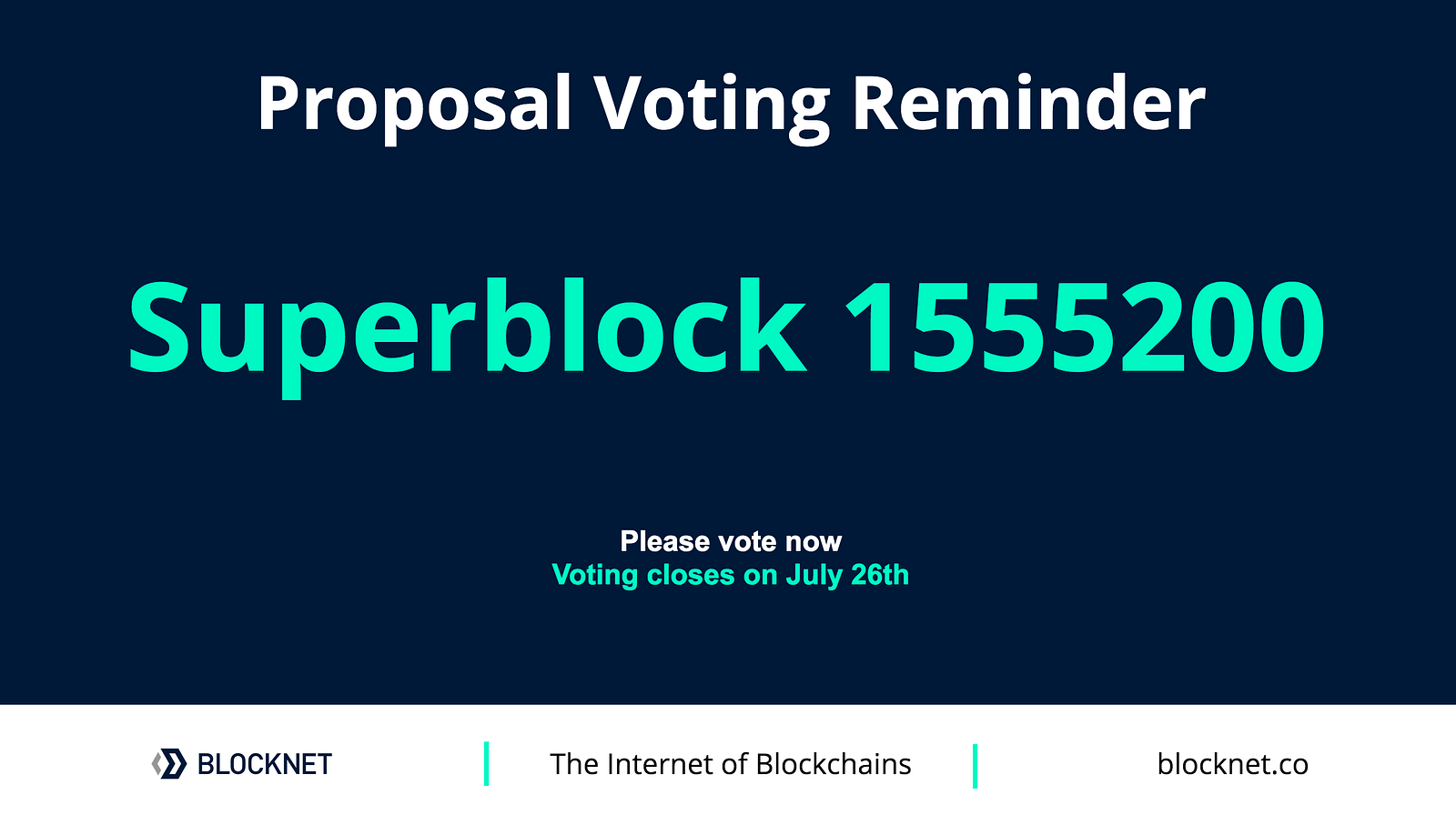 Proposal Voting Reminder

Superblock 1555200

Please vote now
Voting closes on July 26th

BLOCKNET

The Internet of Blockchains

blocknet.co