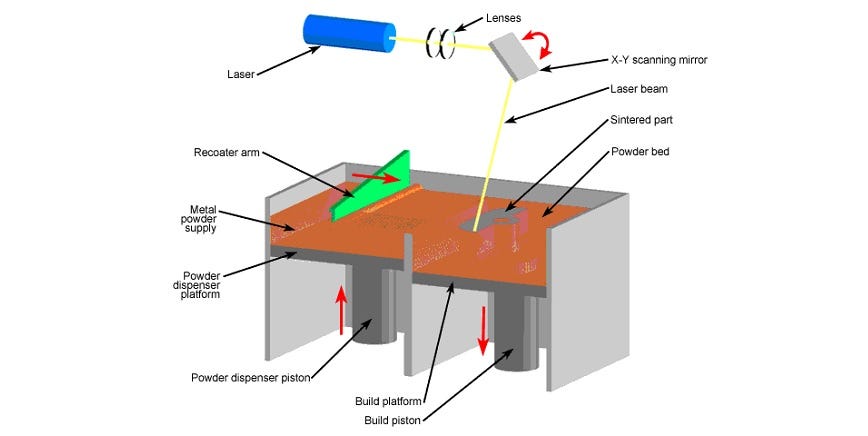 Lenses

Laser

X-Y scanning mirror

Laser beam

Sintered part

Powder bed

Recoater arm

Metal powder supply

Powder dispenser platform

Powder dispenser piston

Build platform

Build piston