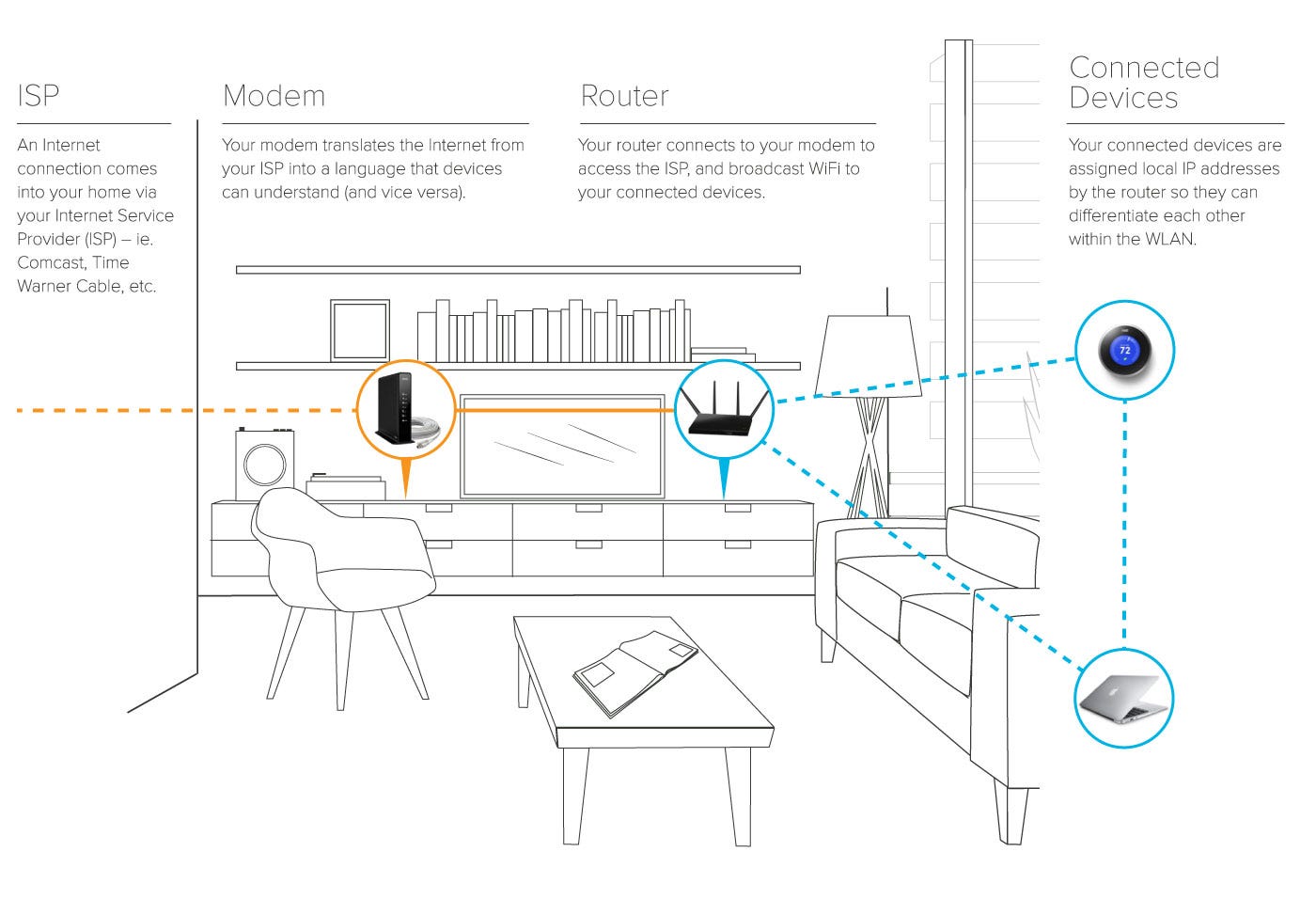 ISP

An Internet connection comes into your home via your Internet Service Provider (ISP) – ie. Comcast, Time Warner Cable, etc.

Modem

Your modem translates the Internet from your ISP into a language that devices can understand (and vice versa).

Router

Your router connects to your modem to access the ISP, and broadcast WiFi to your connected devices.

Connected Devices

Your connected devices are assigned local IP addresses by the router so they can differentiate each other within the WLAN.

72