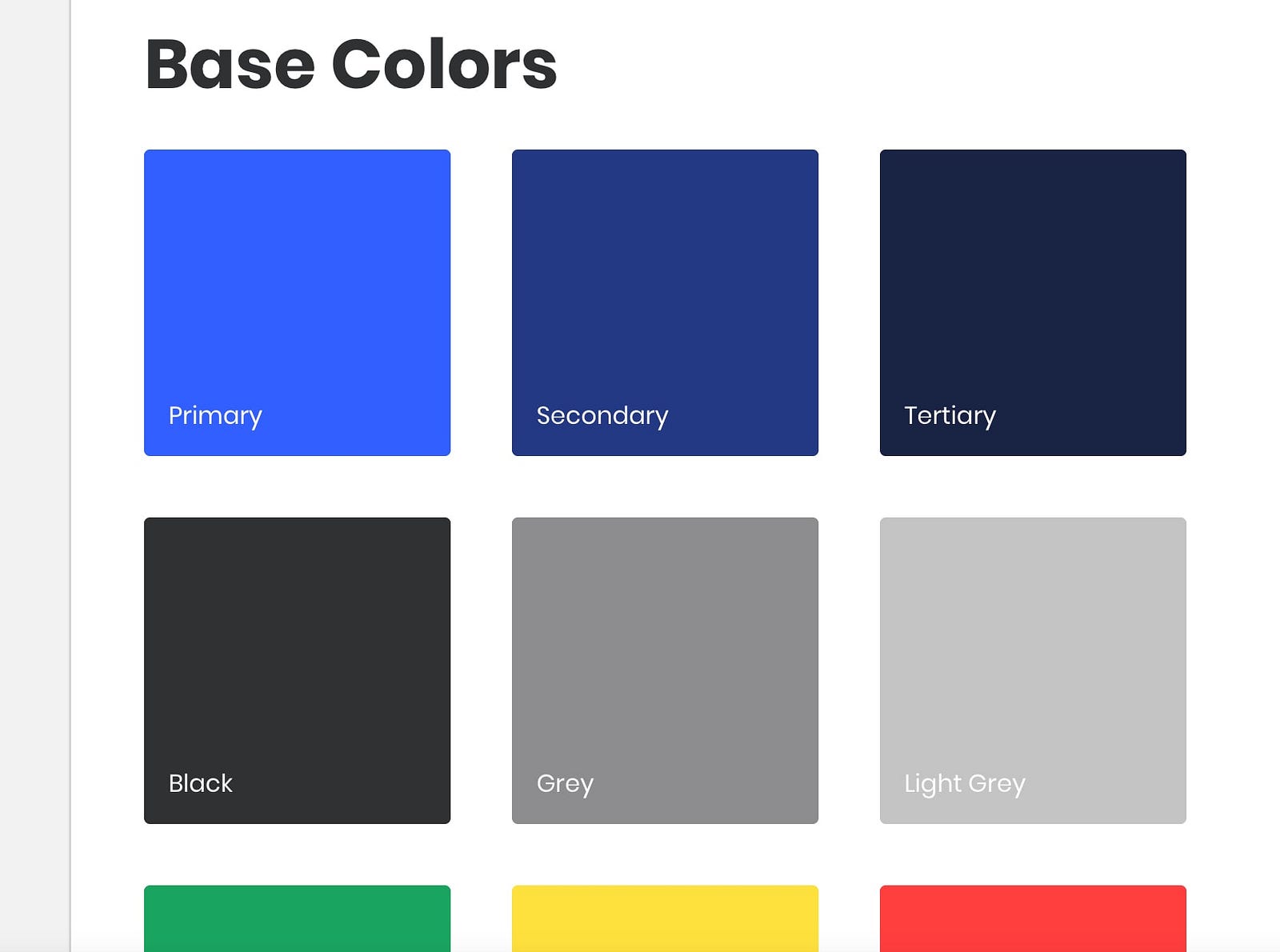 Base Colors

Primary

Secondary

Tertiary

Black

Grey

Light Grey